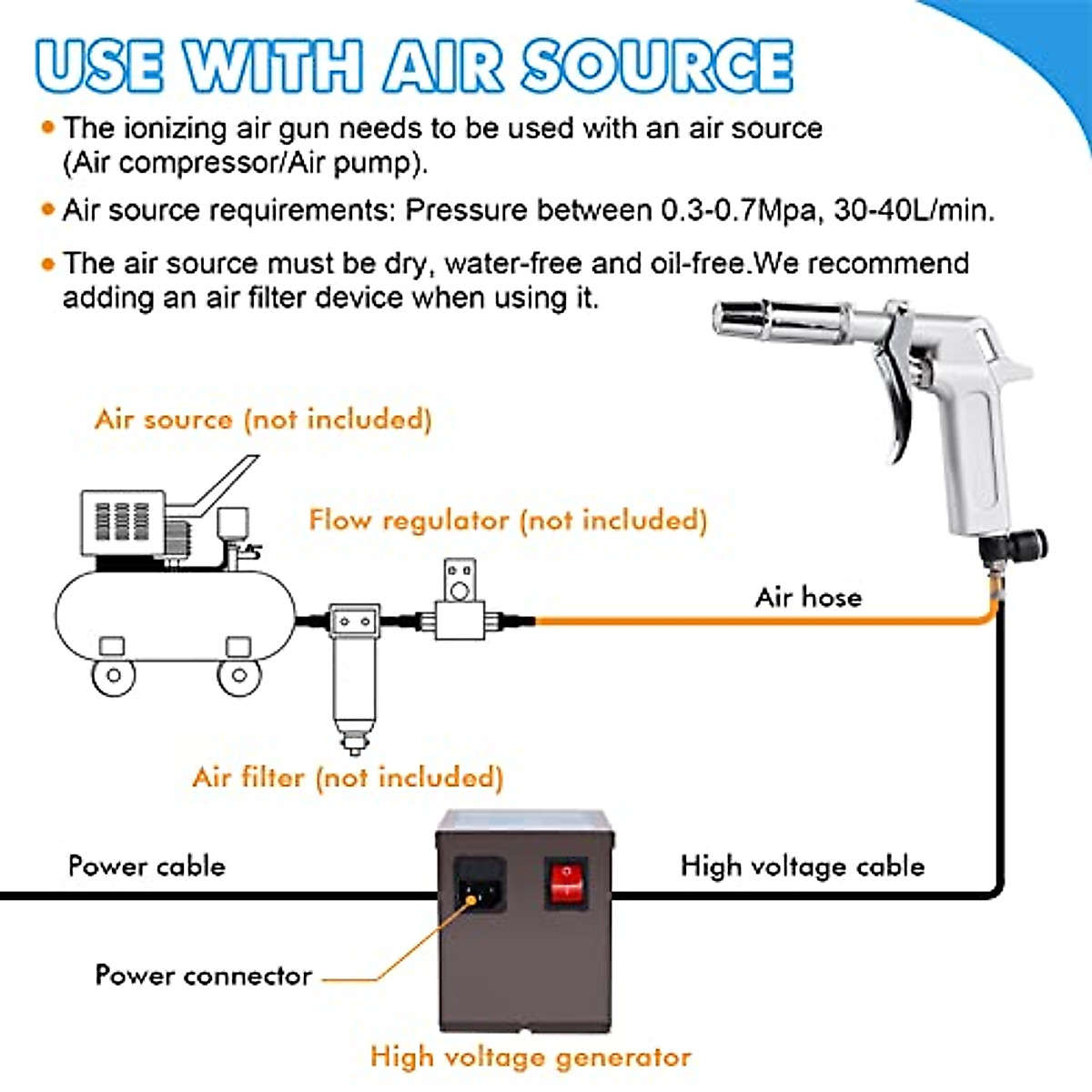 USE WITH AIR SOURCE

• The ionizing air gun needs to be used with an air source (Air compressor/Air pump).

• Air source requirements: Pressure between 0.3-0.7Mpa, 30-40L/min.

• The air source must be dry, water-free and oil-free.We recommend adding an air filter device when using it.

Air source (not included)

Flow regulator (not included)

Air hose

Air filter (not included)

Power cable

High voltage cable

Power connector

High voltage generator