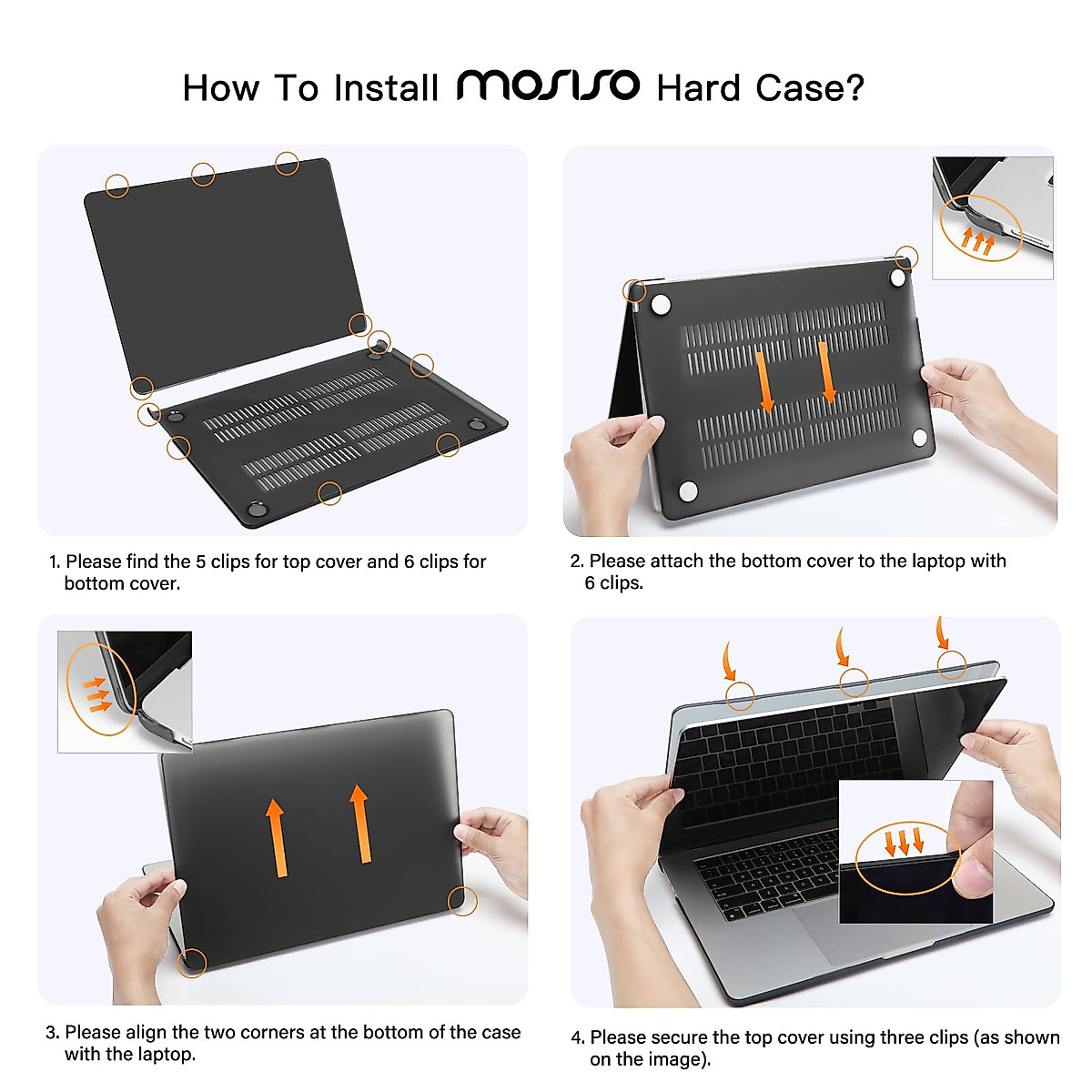 How To Install MOSISO Hard Case?

1. Please find the 5 clips for top cover and 6 clips for bottom cover.

2. Please attach the bottom cover to the laptop with 6 clips.

3. Please align the two corners at the bottom of the case with the laptop.

4. Please secure the top cover using three clips (as shown on the image).