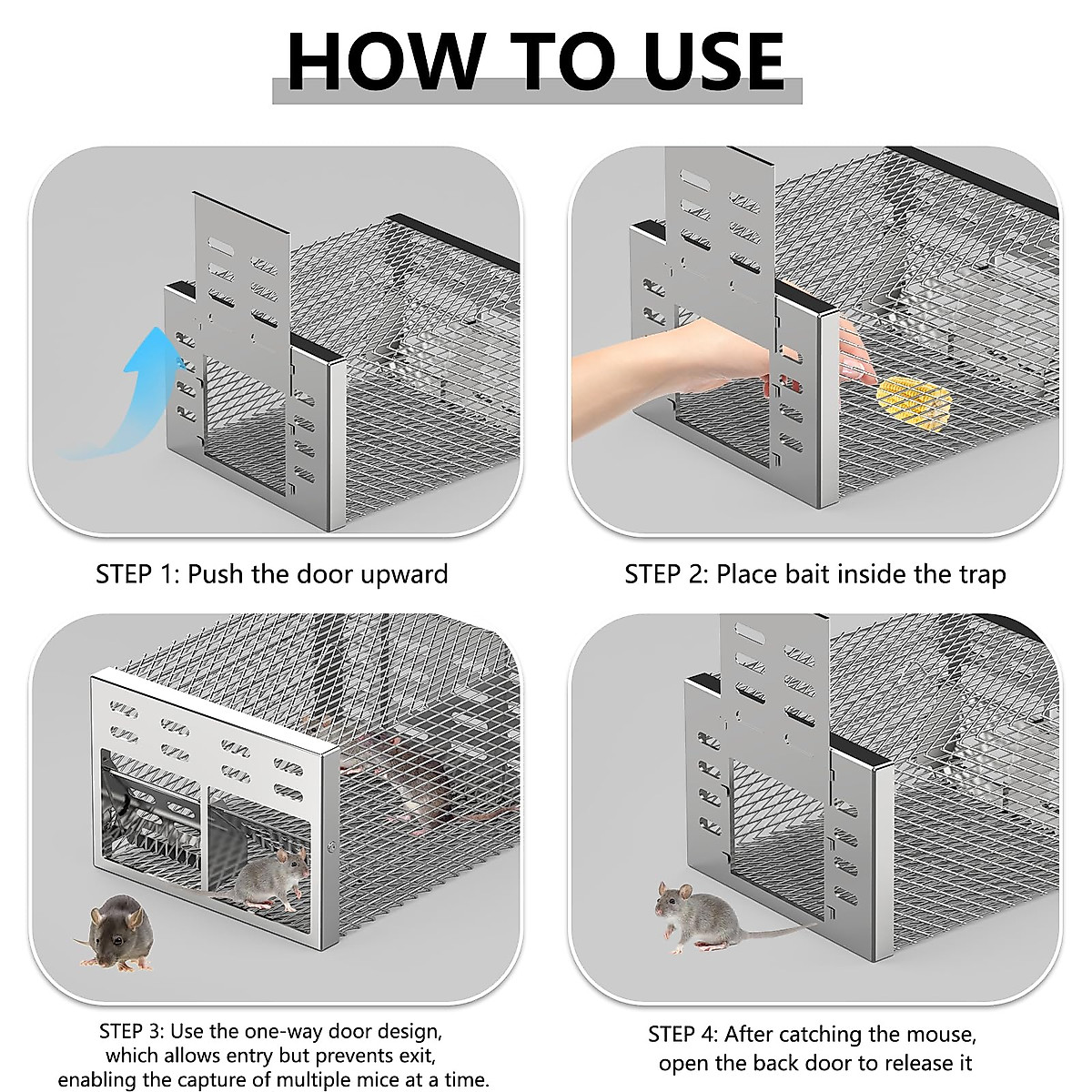 HOW TO USE

STEP 1: Push the door upward

STEP 2: Place bait inside the trap

STEP 3: Use the one-way door design, which allows entry but prevents exit, enabling the capture of multiple mice at a time.

STEP 4: After catching the mouse, open the back door to release it