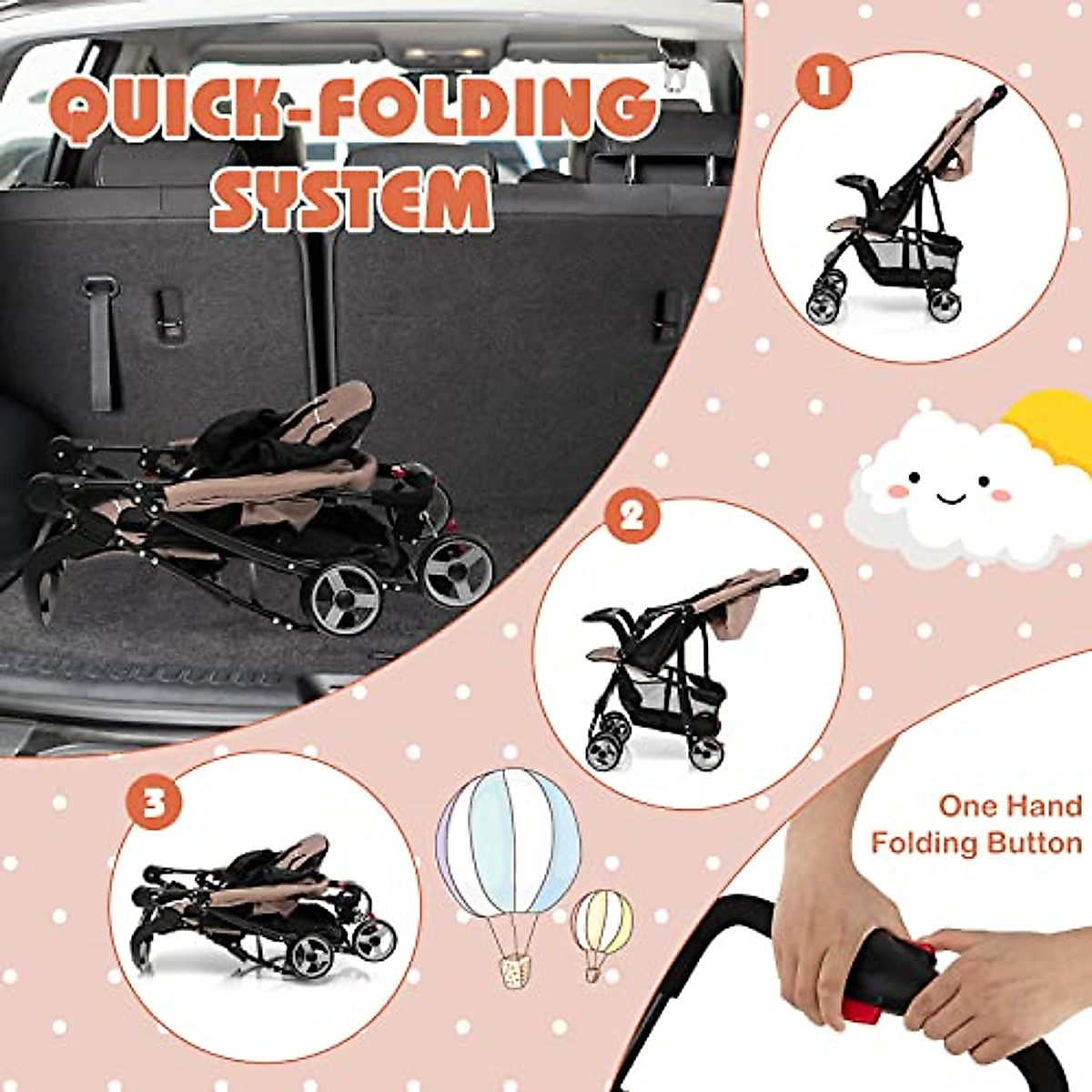 QUICK-FOLDING SYSTEM

1

2

3

One Hand Folding Button