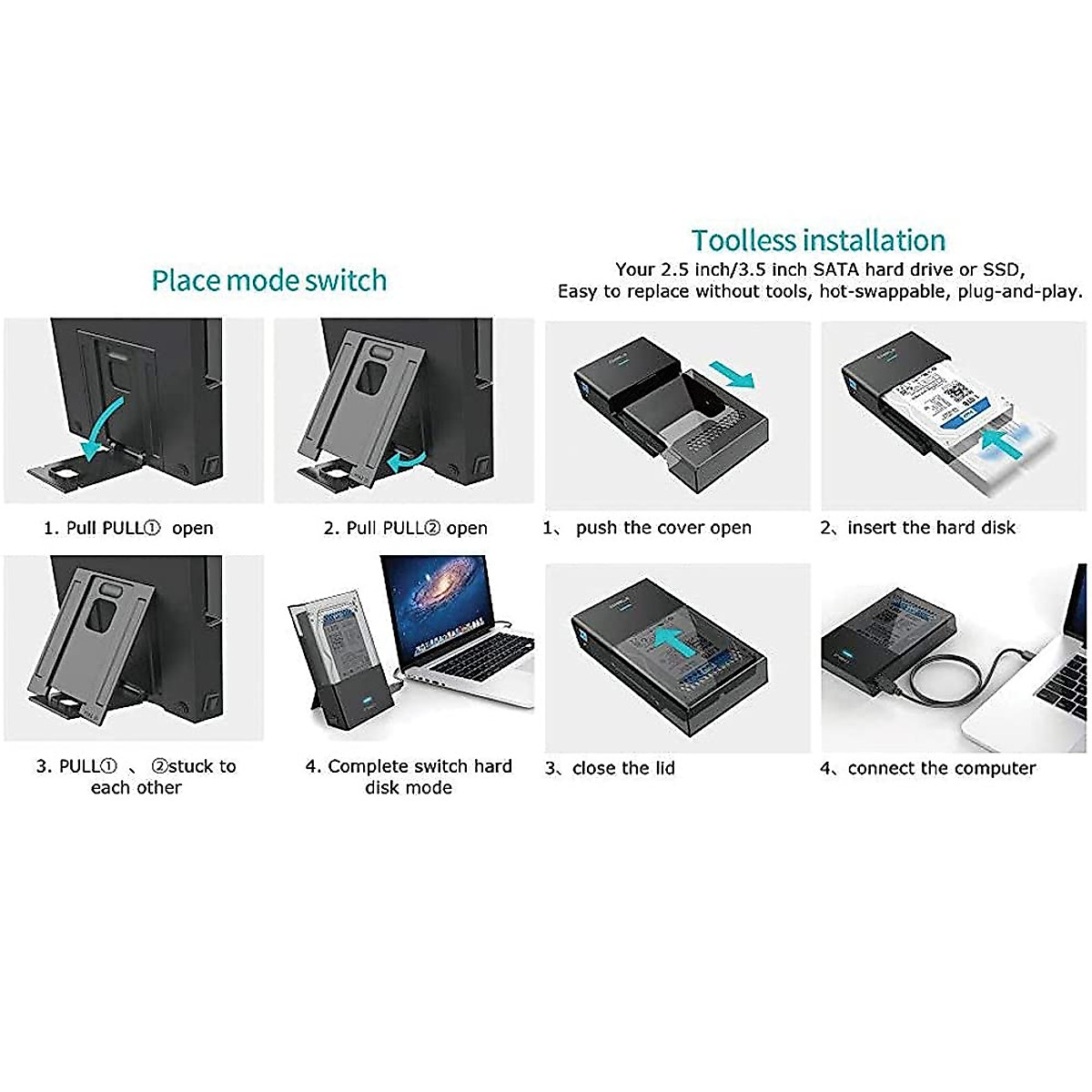 Place mode switch

1. Pull PULL① open

2. Pull PULL② open

3. PULL① 、 ②stuck to each other

4. Complete switch hard disk mode

Toolless installation

Your 2.5 inch/3.5 inch SATA hard drive or SSD, Easy to replace without tools, hot-swappable, plug-and-play.

1、 push the cover open

2、insert the hard disk

3、close the lid

4、connect the computer