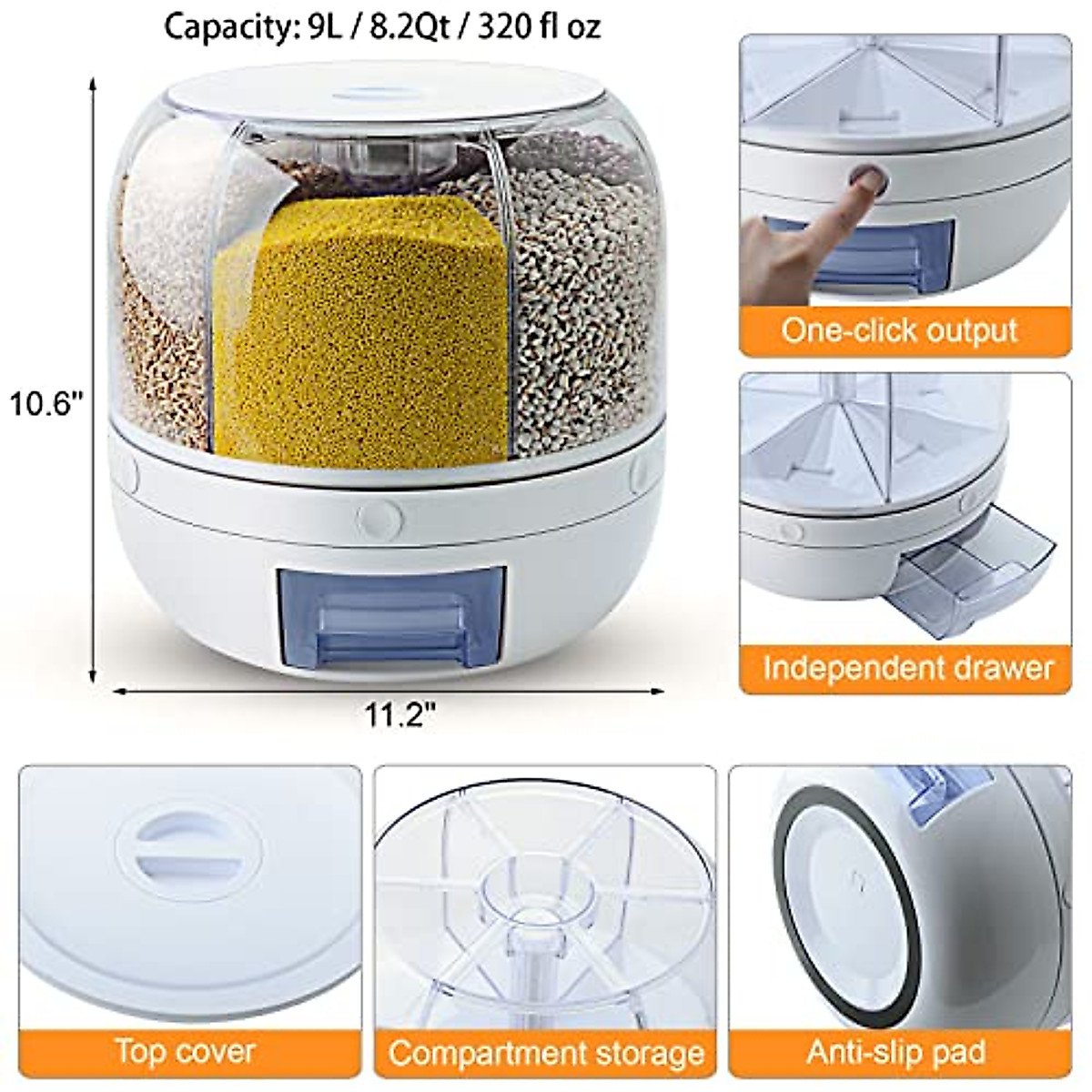 Capacity: 9L / 8.2Qt / 320 fl oz

10.6"

11.2"

One-click output

Independent drawer

Top cover

Compartment storage

Anti-slip pad