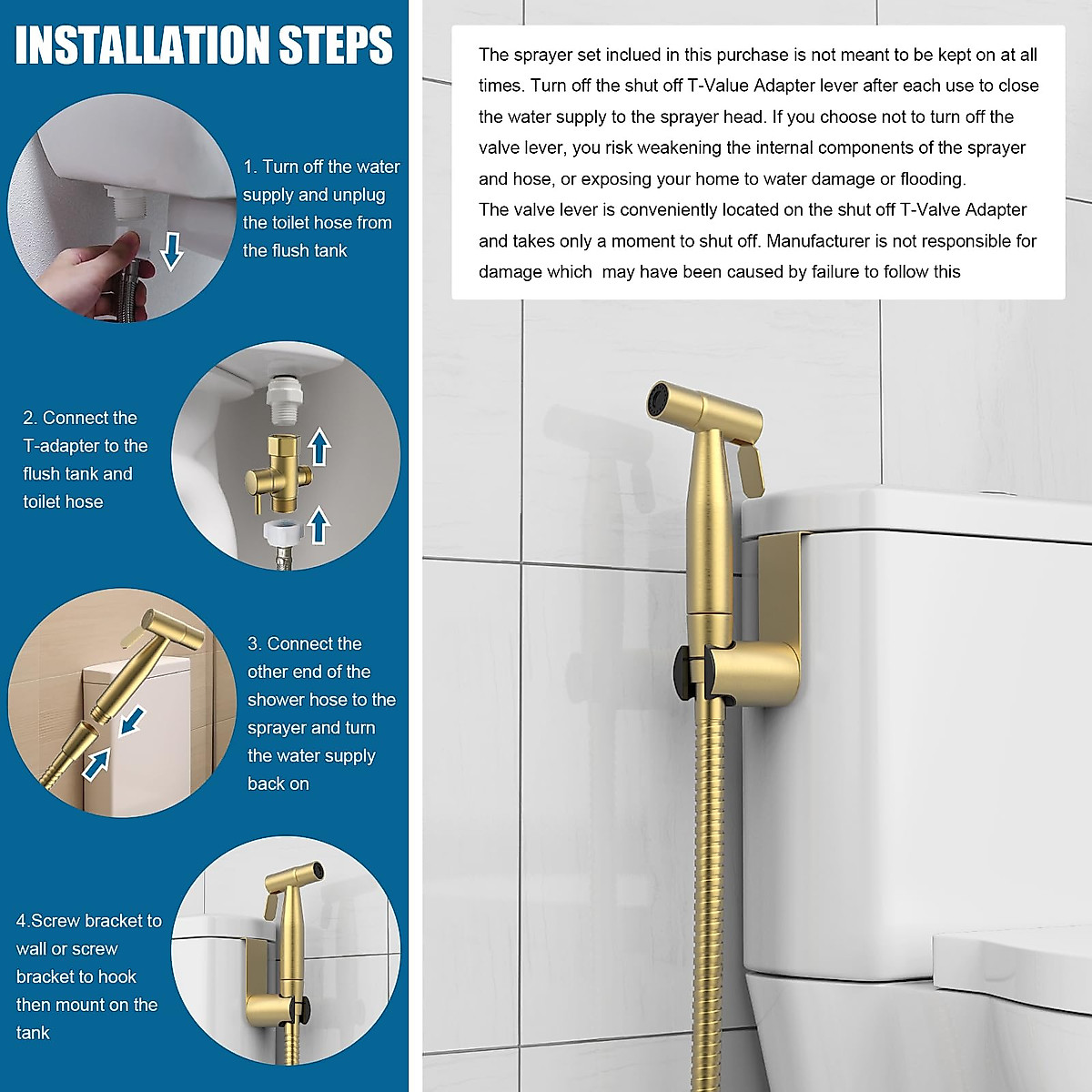 INSTALLATION STEPS

1. Turn off the water supply and unplug the toilet hose from the flush tank

2. Connect the T-adapter to the flush tank and toilet hose

3. Connect the other end of the shower hose to the sprayer and turn the water supply back on

4.Screw bracket to wall or screw bracket to hook then mount on the tank

The sprayer set inclued in this purchase is not meant to be kept on at all times. Turn off the shut off T-Value Adapter lever after each use to close the water supply to the sprayer head. If you choose not to turn off the valve lever, you risk weakening the internal components of the sprayer and hose, or exposing your home to water damage or flooding.
The valve lever is conveniently located on the shut off T-Valve Adapter and takes only a moment to shut off. Manufacturer is not responsible for damage which may have been caused by failure to follow this