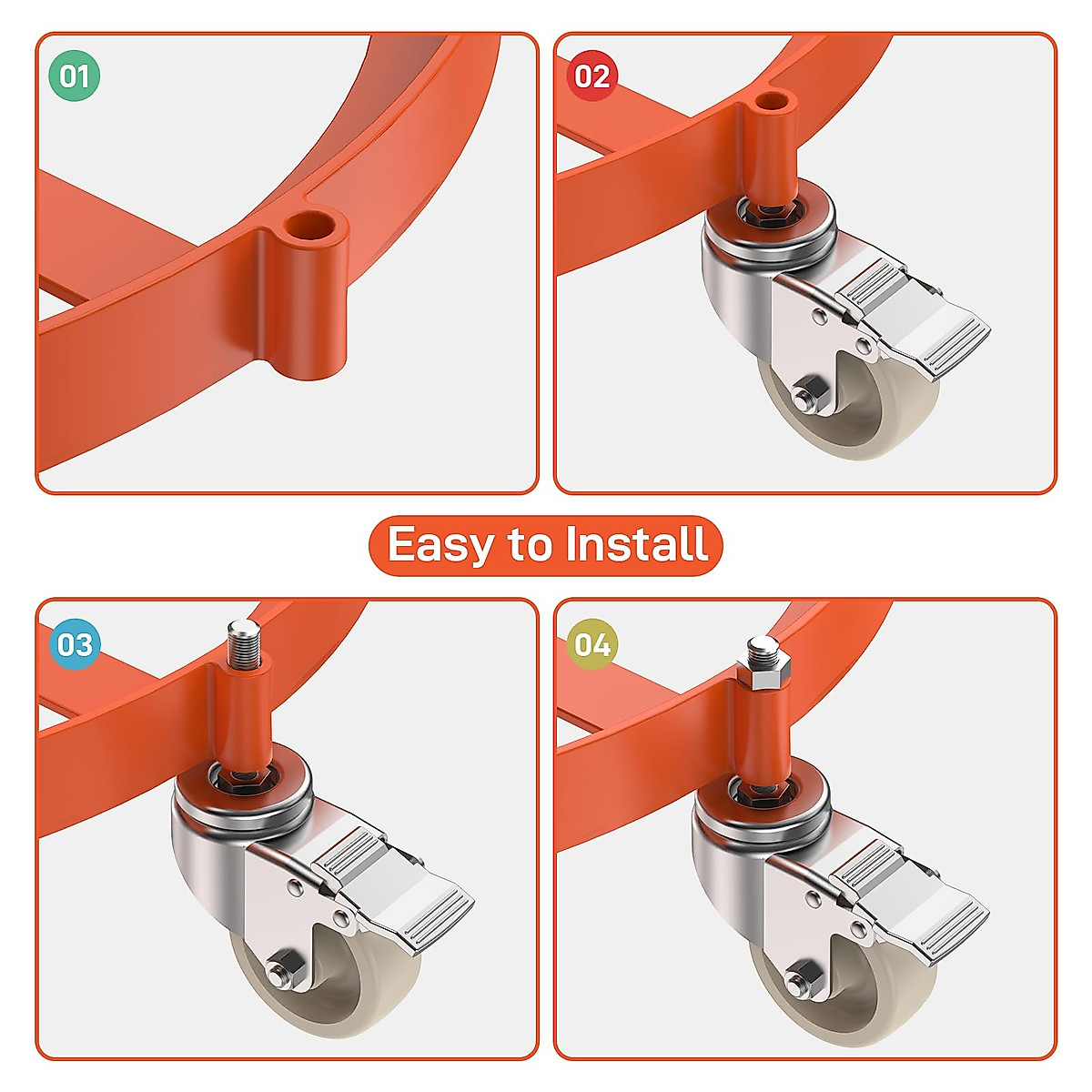 01

02

Easy to Install

03

04