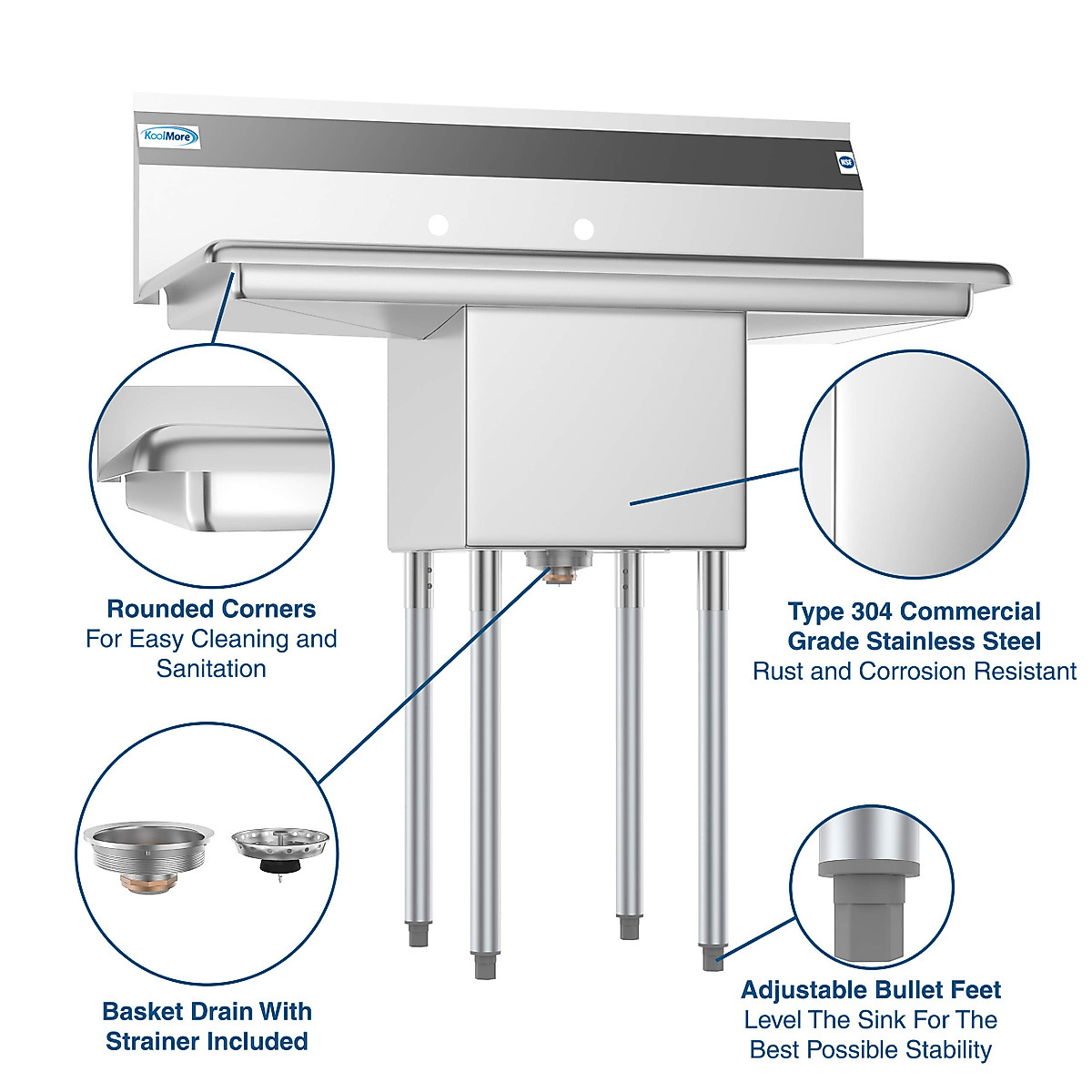 KoolMore

NSF

Rounded Corners
For Easy Cleaning and Sanitation

Type 304 Commercial Grade Stainless Steel
Rust and Corrosion Resistant

Basket Drain With Strainer Included

Adjustable Bullet Feet
Level The Sink For The Best Possible Stability