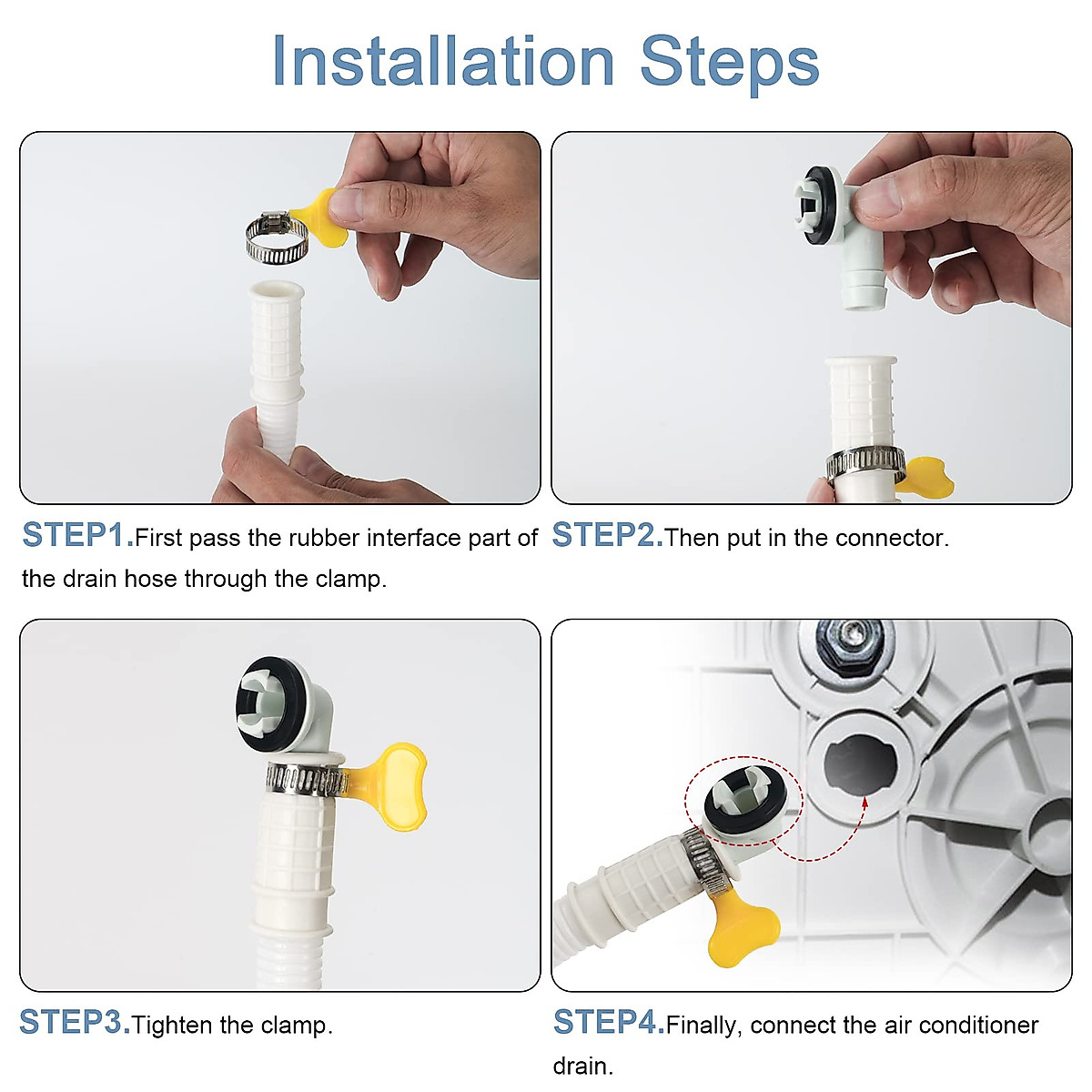 Installation Steps

STEP1.First pass the rubber interface part of the drain hose through the clamp.

STEP2.Then put in the connector.

STEP3.Tighten the clamp.

STEP4.Finally, connect the air conditioner drain.