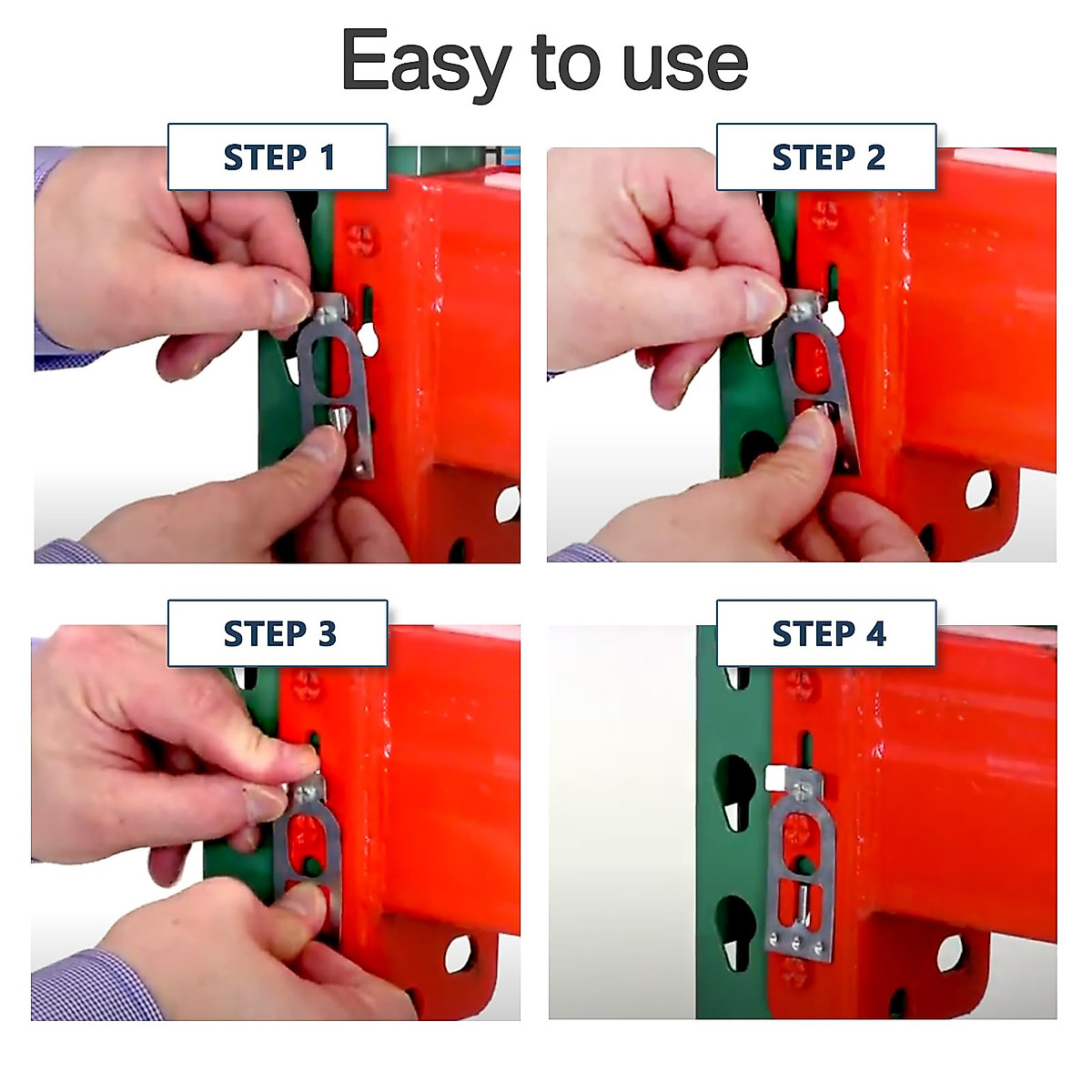 Easy to use

STEP 1

STEP 2

STEP 3

STEP 4