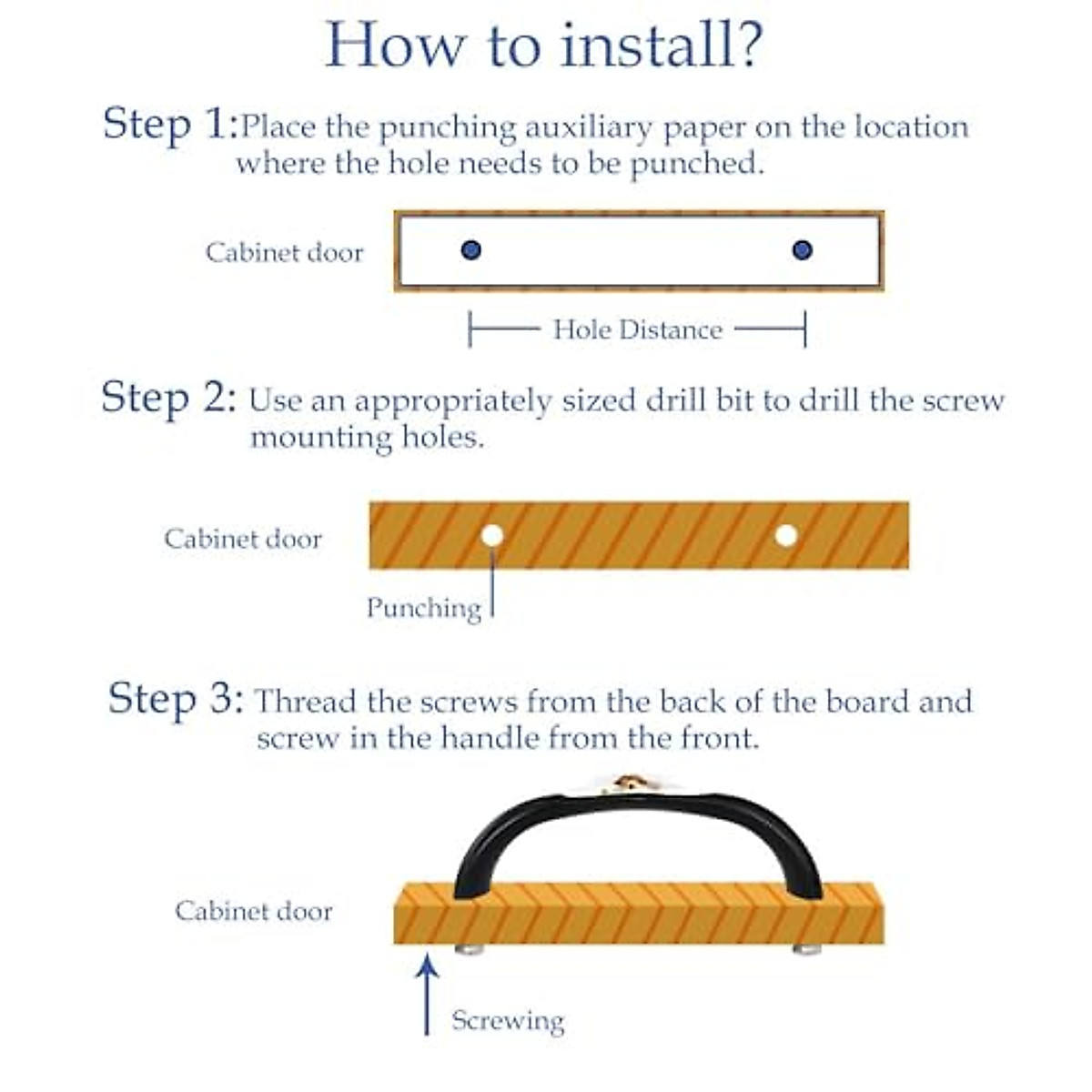 How to install?

Step 1:Place the punching auxiliary paper on the location where the hole needs to be punched.

Cabinet door

Hole Distance

Step 2: Use an appropriately sized drill bit to drill the screw mounting holes.

Cabinet door

Punching

Step 3: Thread the screws from the back of the board and screw in the handle from the front.

Cabinet door

Screwing