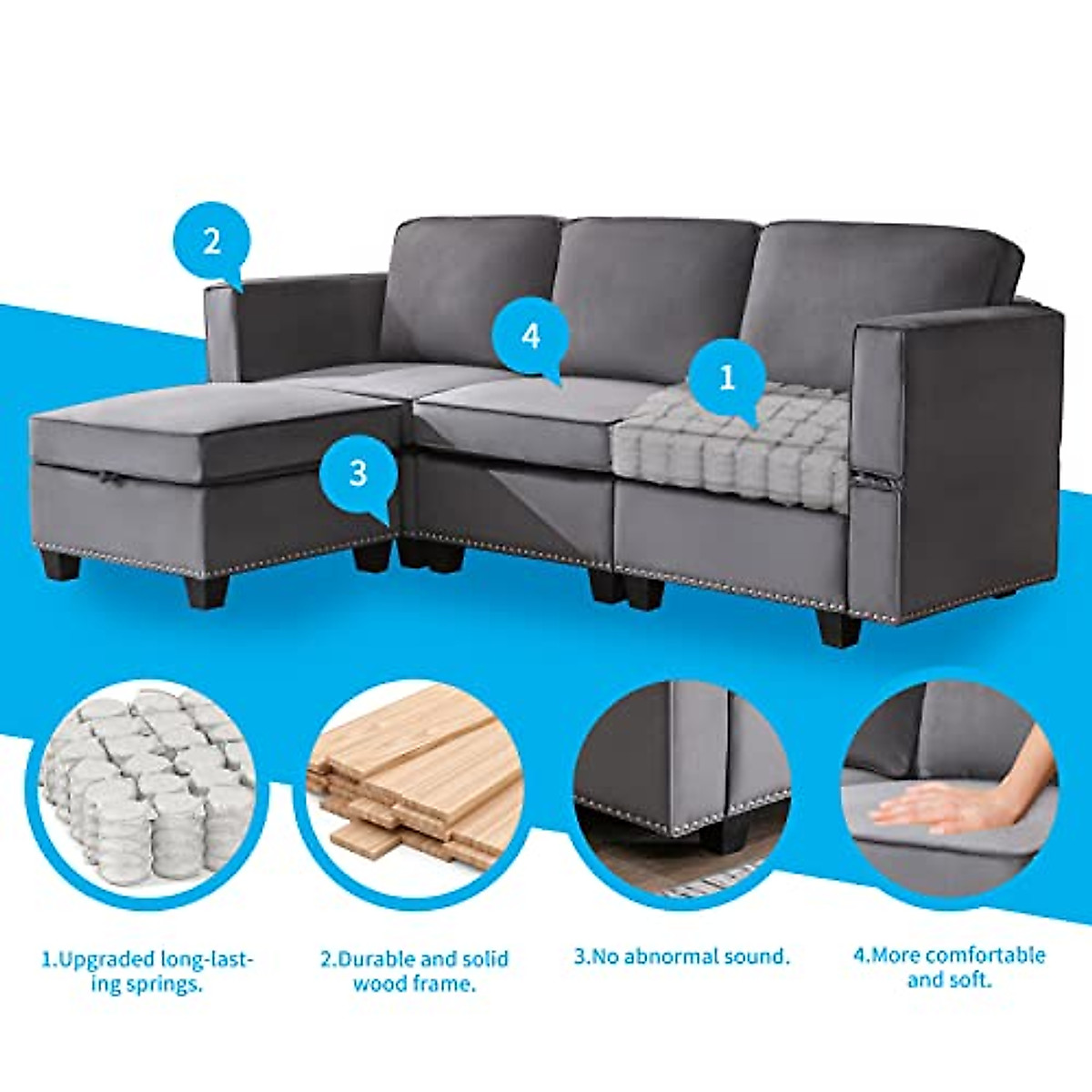 2

4

1

3

1.Upgraded long-lasting springs.

2.Durable and solid wood frame.

3.No abnormal sound.

4.More comfortable and soft.