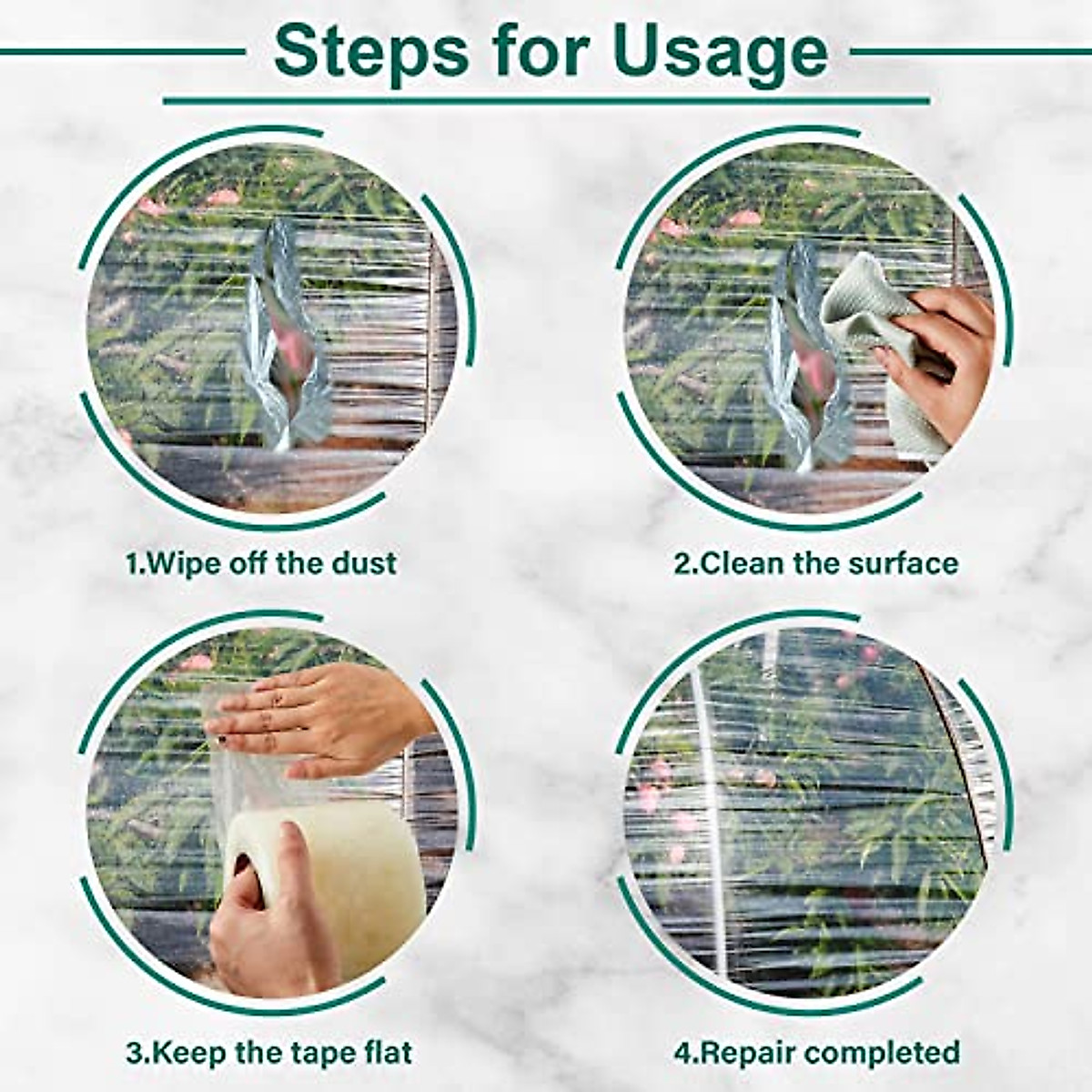 Steps for Usage

1.Wipe off the dust

2.Clean the surface

3.Keep the tape flat

4.Repair completed