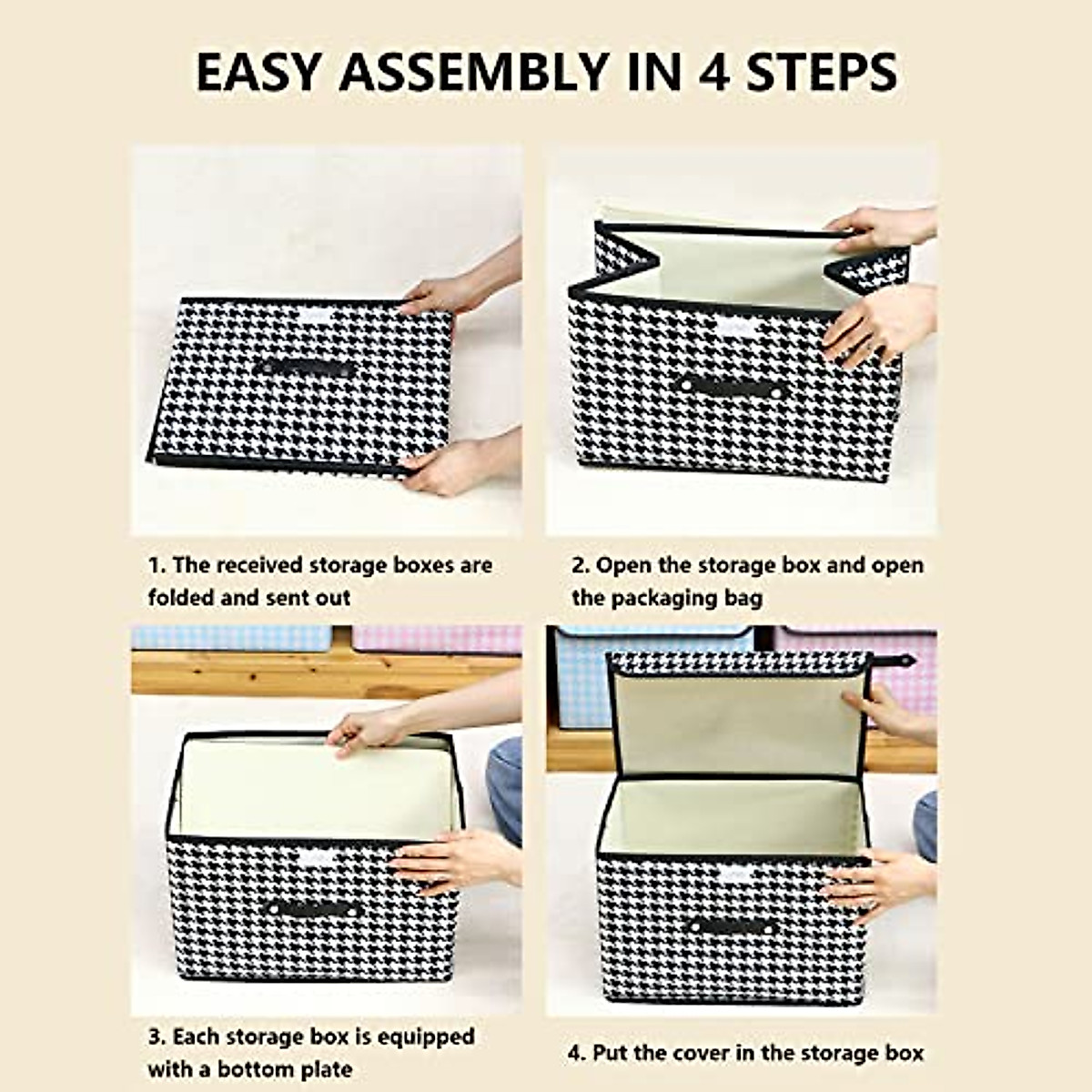 EASY ASSEMBLY IN 4 STEPS

1. The received storage boxes are folded and sent out

2. Open the storage box and open the packaging bag

3. Each storage box is equipped with a bottom plate

4. Put the cover in the storage box