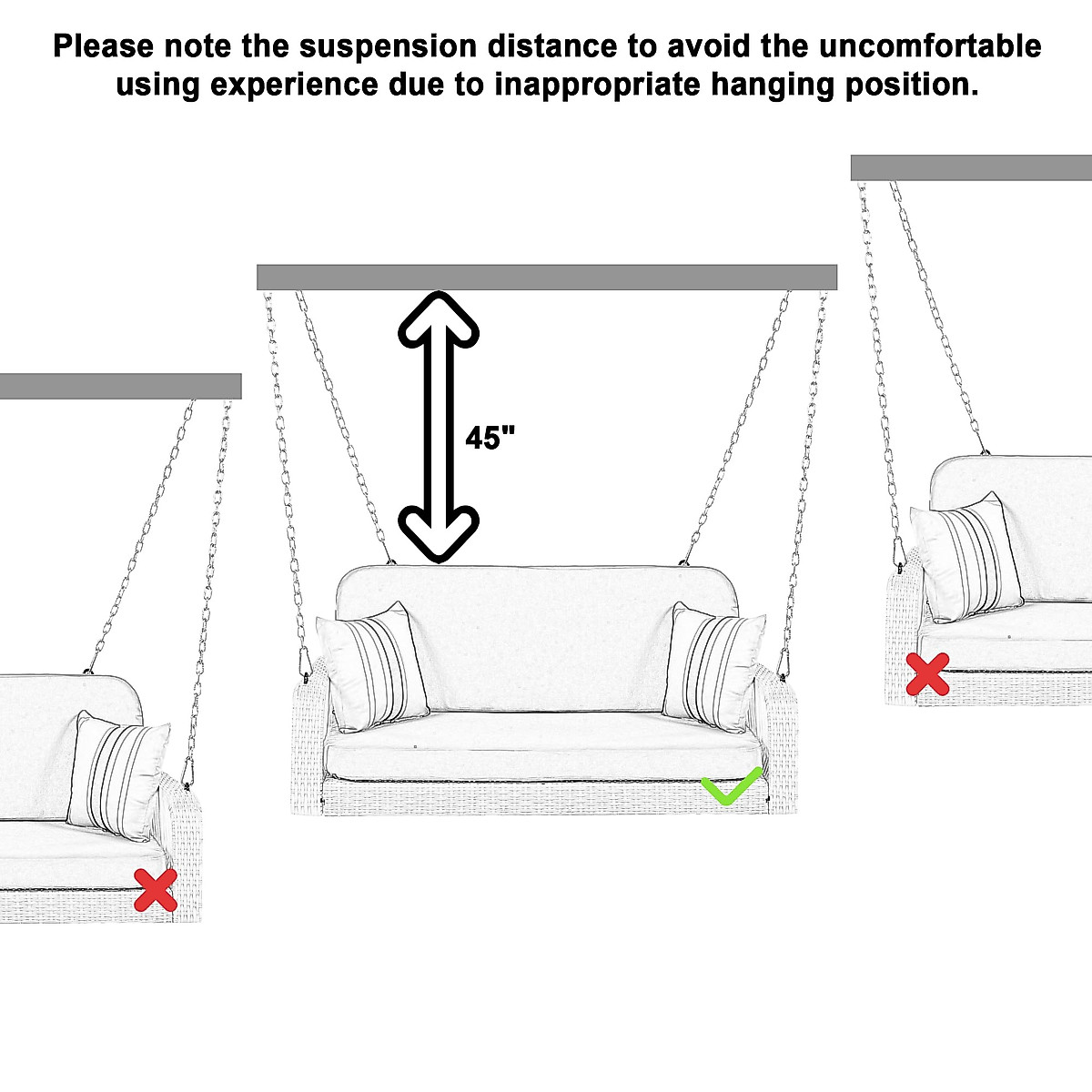 Please note the suspension distance to avoid the uncomfortable using experience due to inappropriate hanging position.

45"