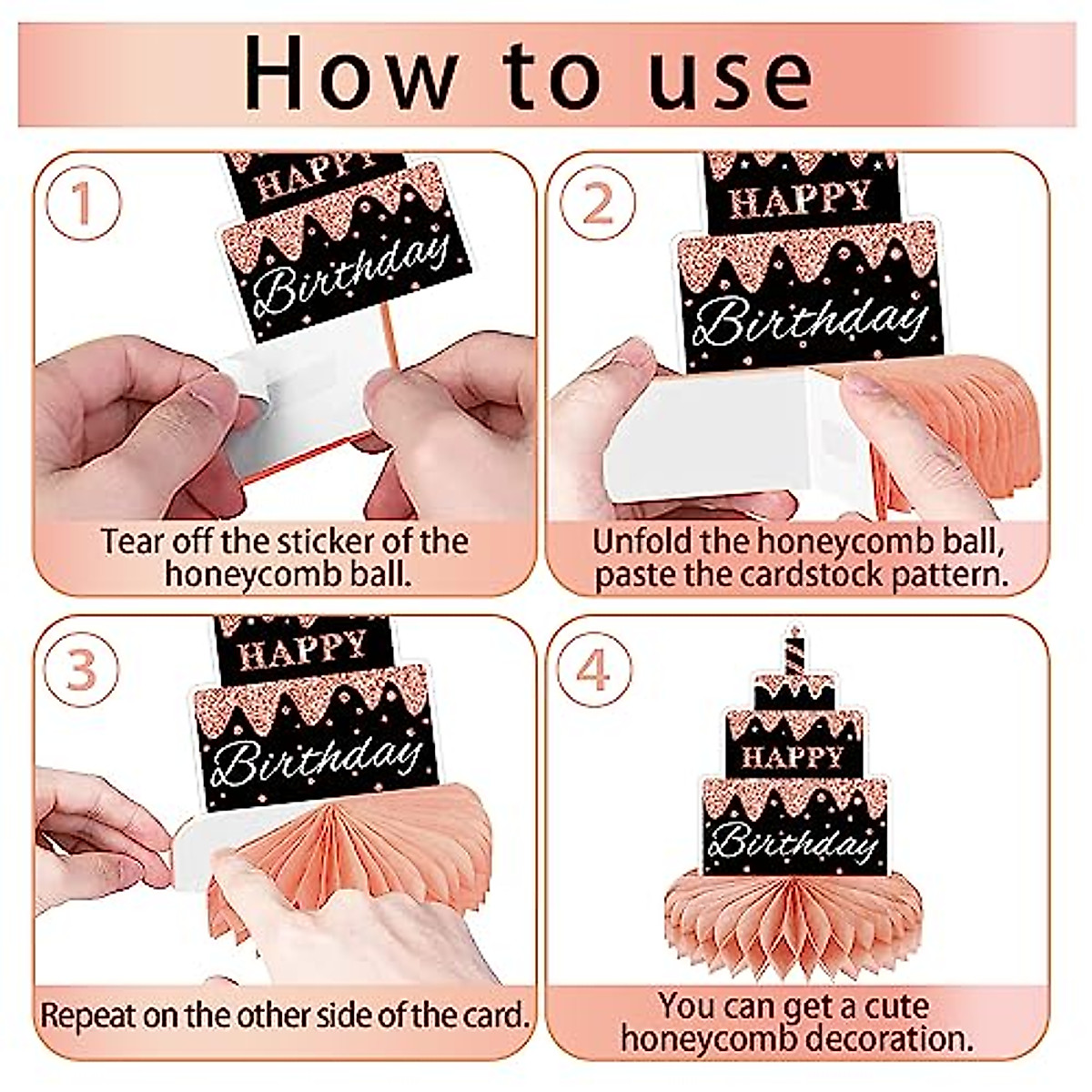 How to use

1

HAPPY

Birthday

Tear off the sticker of the honeycomb ball.

2

HAPPY

Birthday

Unfold the honeycomb ball, paste the cardstock pattern.

3

HAPPY

Birthday

Repeat on the other side of the card.

4

HAPPY

Birthday

You can get a cute honeycomb decoration.