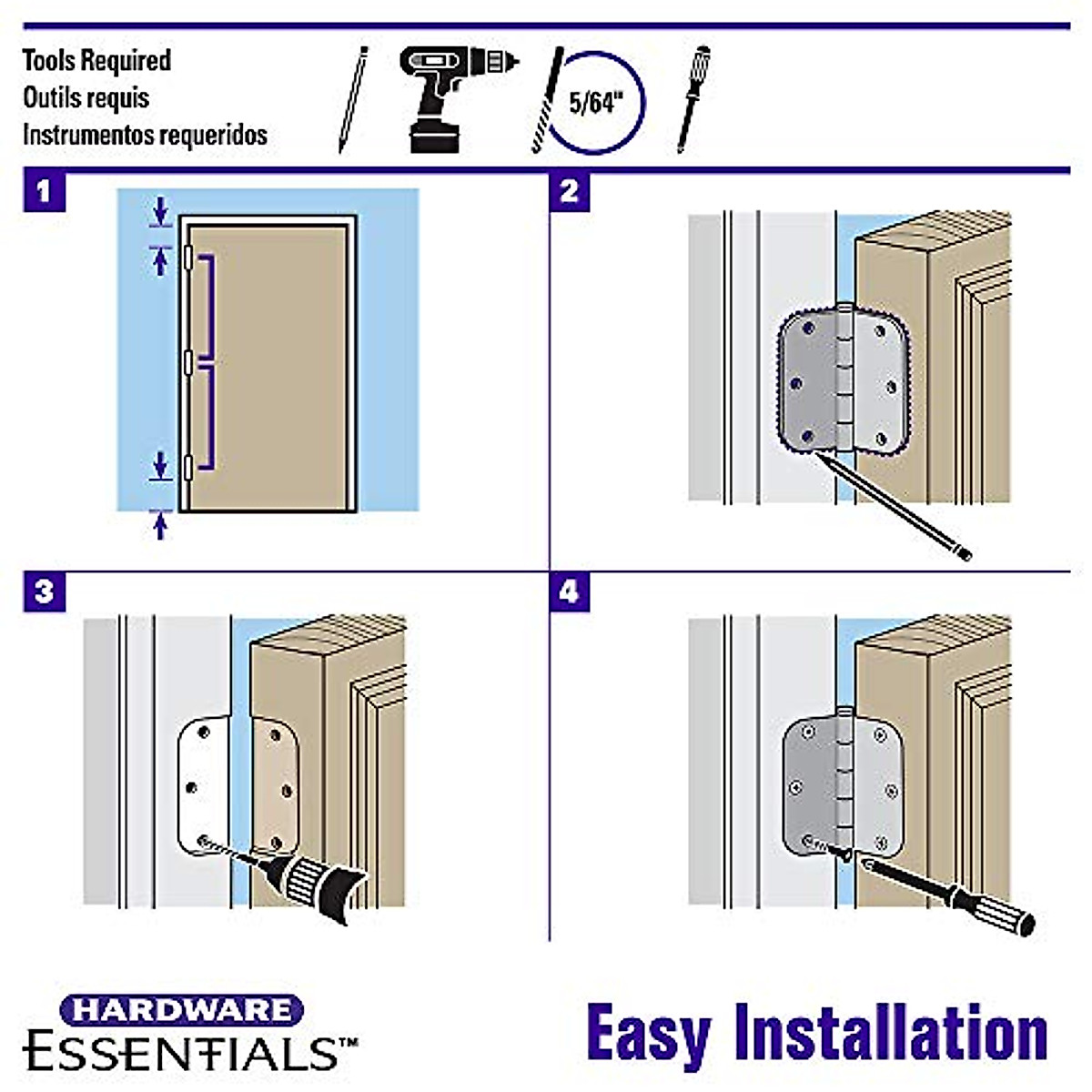 Tools Required
Outils requis
Instrumentos requeridos

5/64"

1

2

3

4

HARDWARE
ESSENTIALS™

Easy Installation