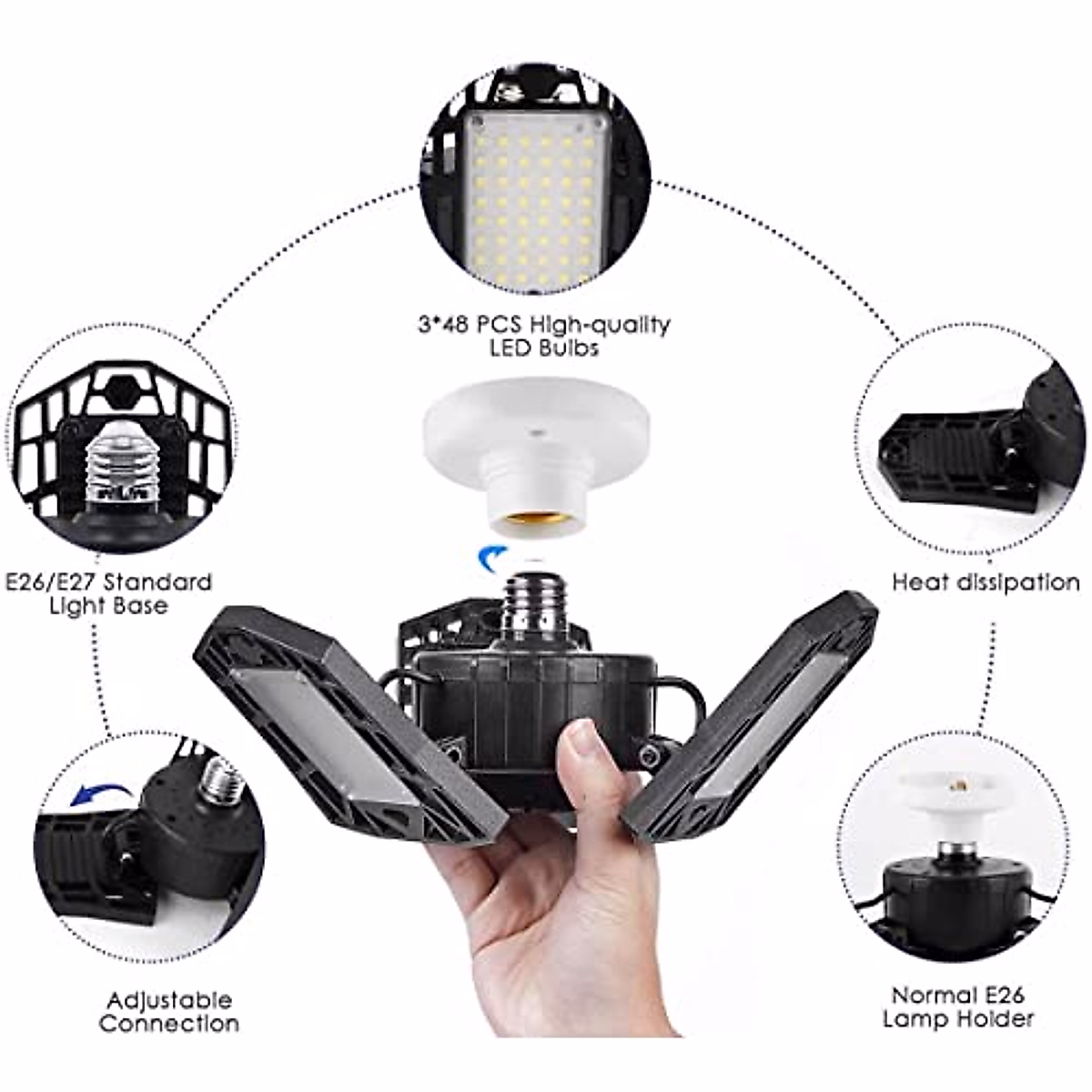 3*48 PCS High-quality LED Bulbs

E26/E27 Standard Light Base

Heat dissipation

Adjustable Connection

Normal E26 Lamp Holder