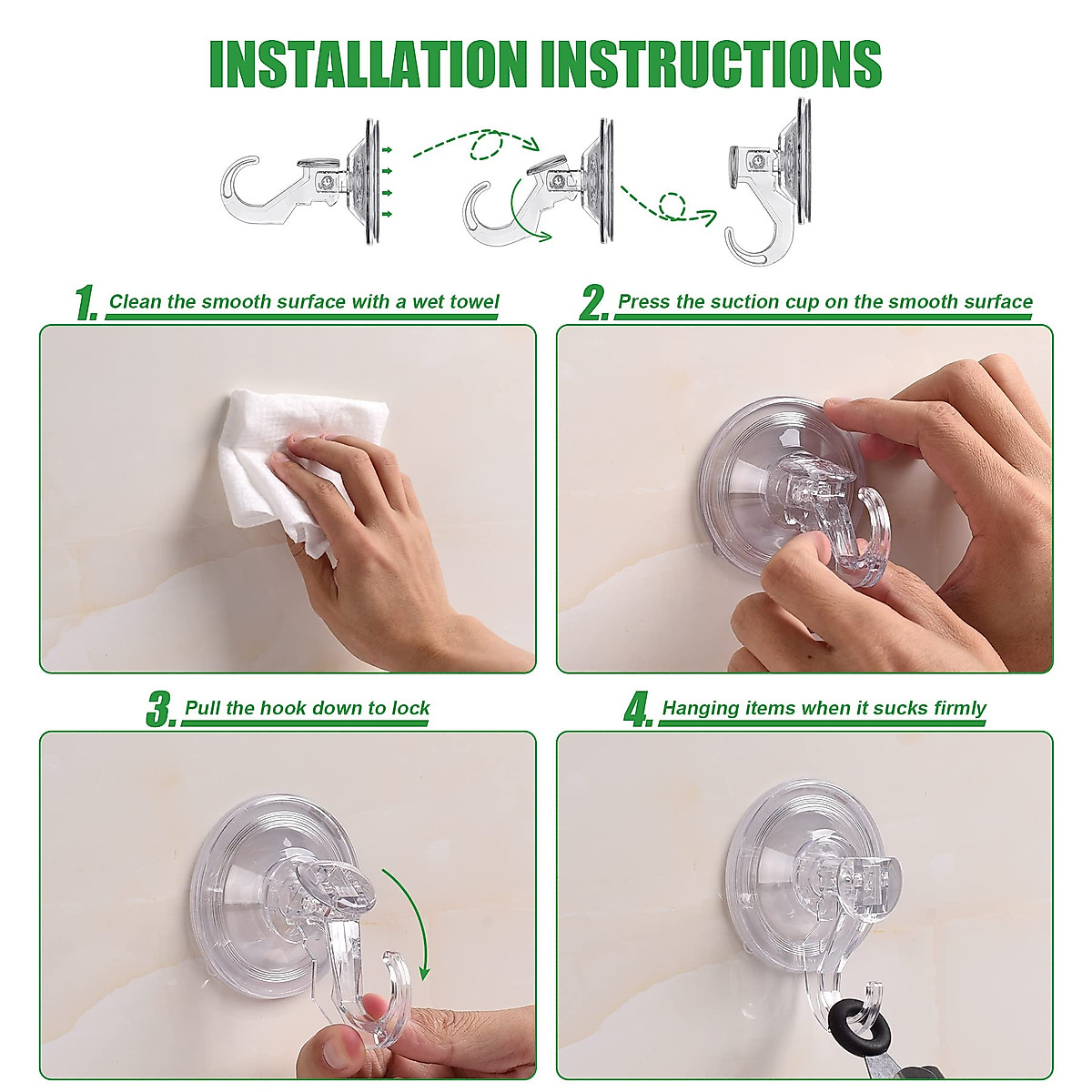 INSTALLATION INSTRUCTIONS

1. Clean the smooth surface with a wet towel

2. Press the suction cup on the smooth surface

3. Pull the hook down to lock

4. Hanging items when it sucks firmly