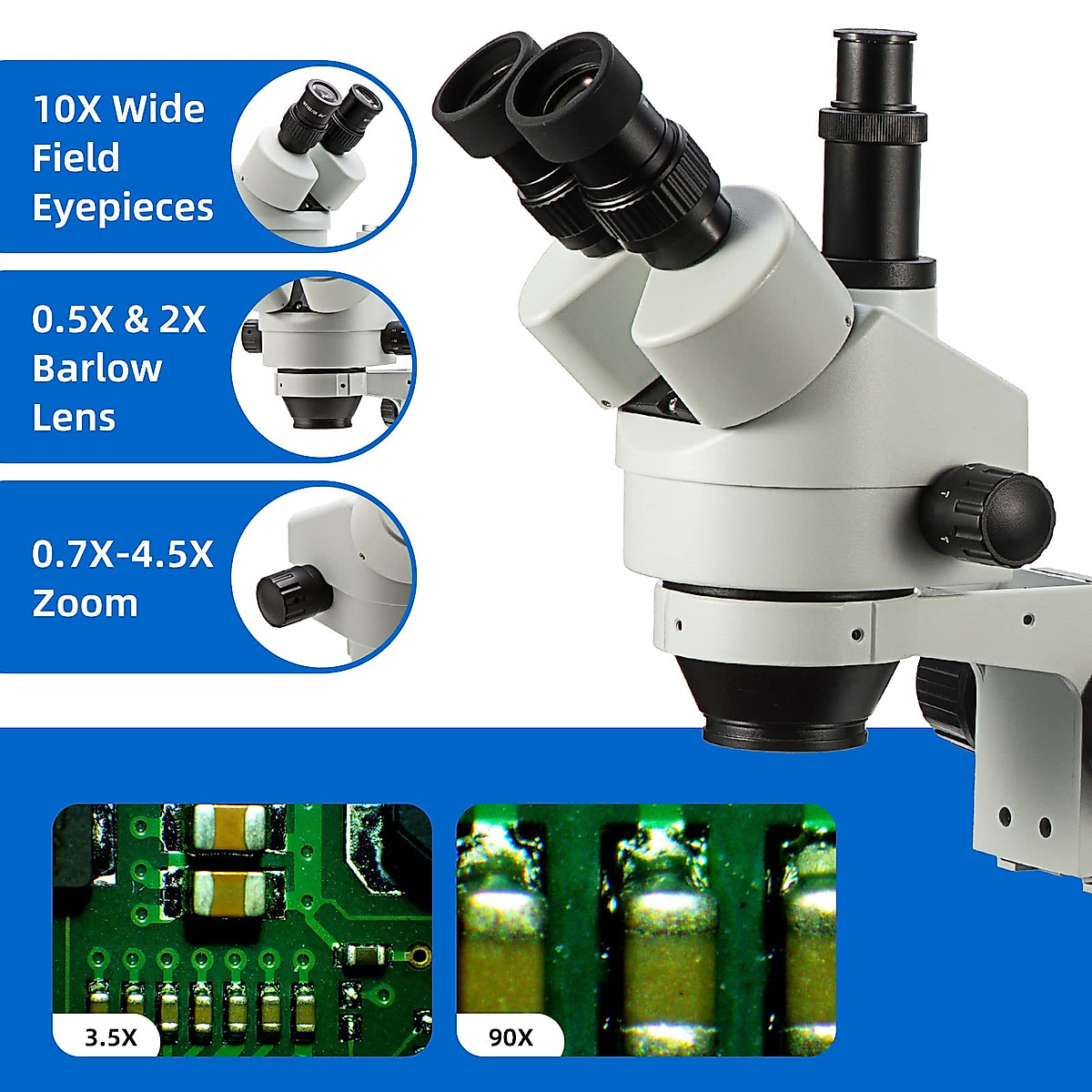 10X Wide Field Eyepieces

0.5X & 2X Barlow Lens

0.7X-4.5X Zoom

3.5X

90X