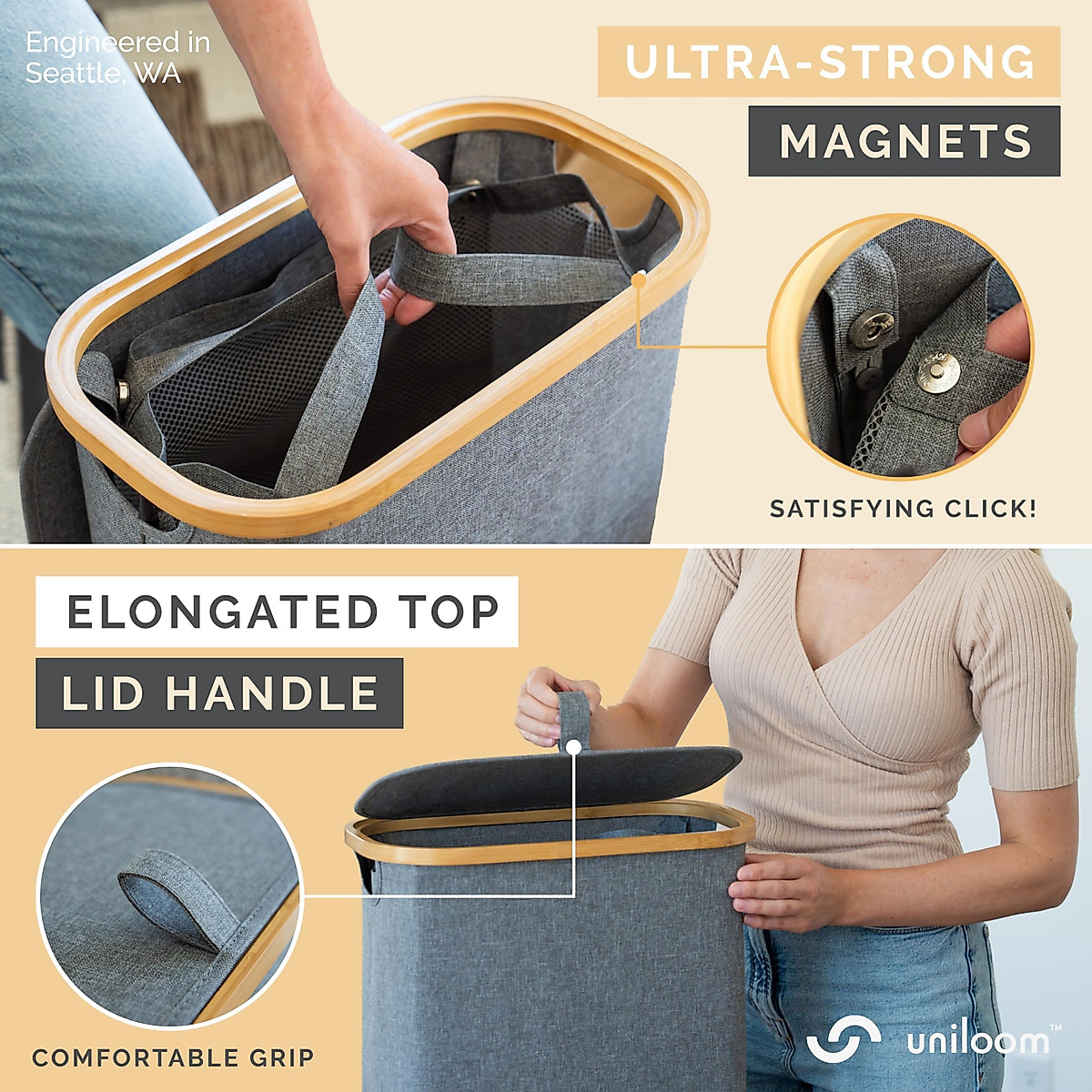 Engineered in Seattle, WA

ULTRA-STRONG

MAGNETS

SATISFYING CLICK!

ELONGATED TOP

LID HANDLE

COMFORTABLE GRIP

uniloom™