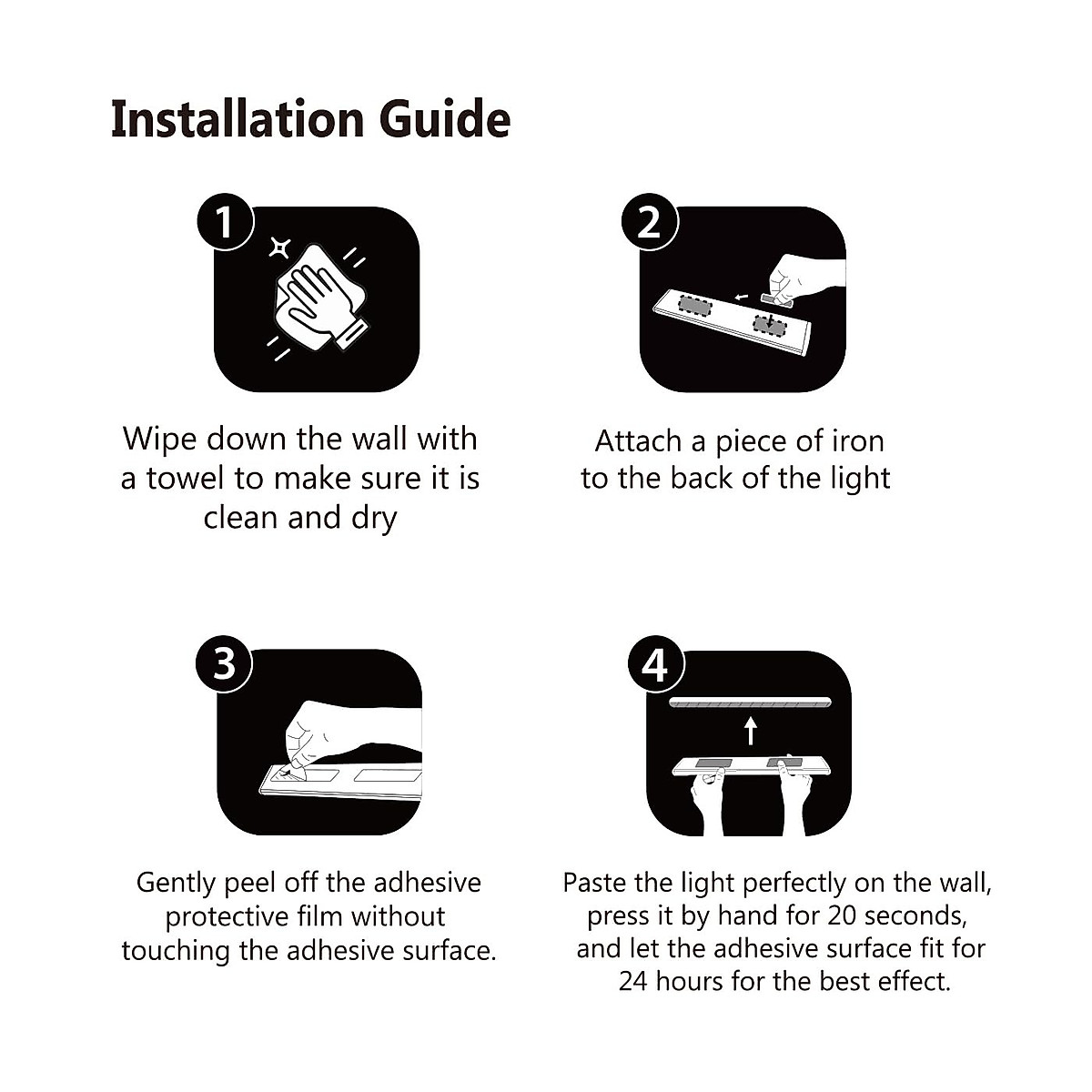 Installation Guide

1

Wipe down the wall with a towel to make sure it is clean and dry

2

Attach a piece of iron to the back of the light

3

Gently peel off the adhesive protective film without touching the adhesive surface.

4

Paste the light perfectly on the wall, press it by hand for 20 seconds, and let the adhesive surface fit for 24 hours for the best effect.