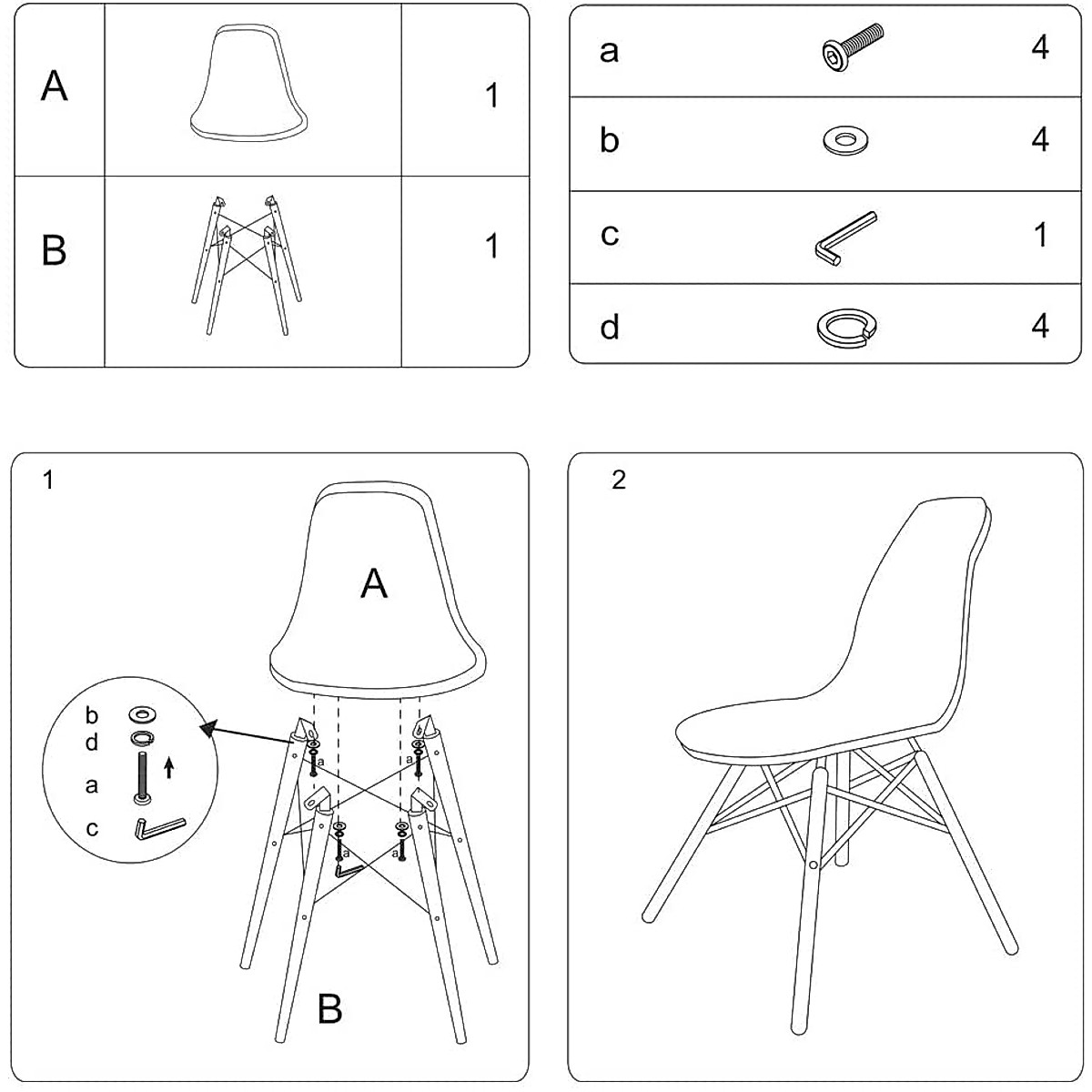 | A | | 1 |
|---|---|---|
| B | | 1 |

| a | | 4 |
|---|---|---|
| b | | 4 |
| c | | 1 |
| d | | 4 |

1

A

b
d
a
c

a a a a

B

2