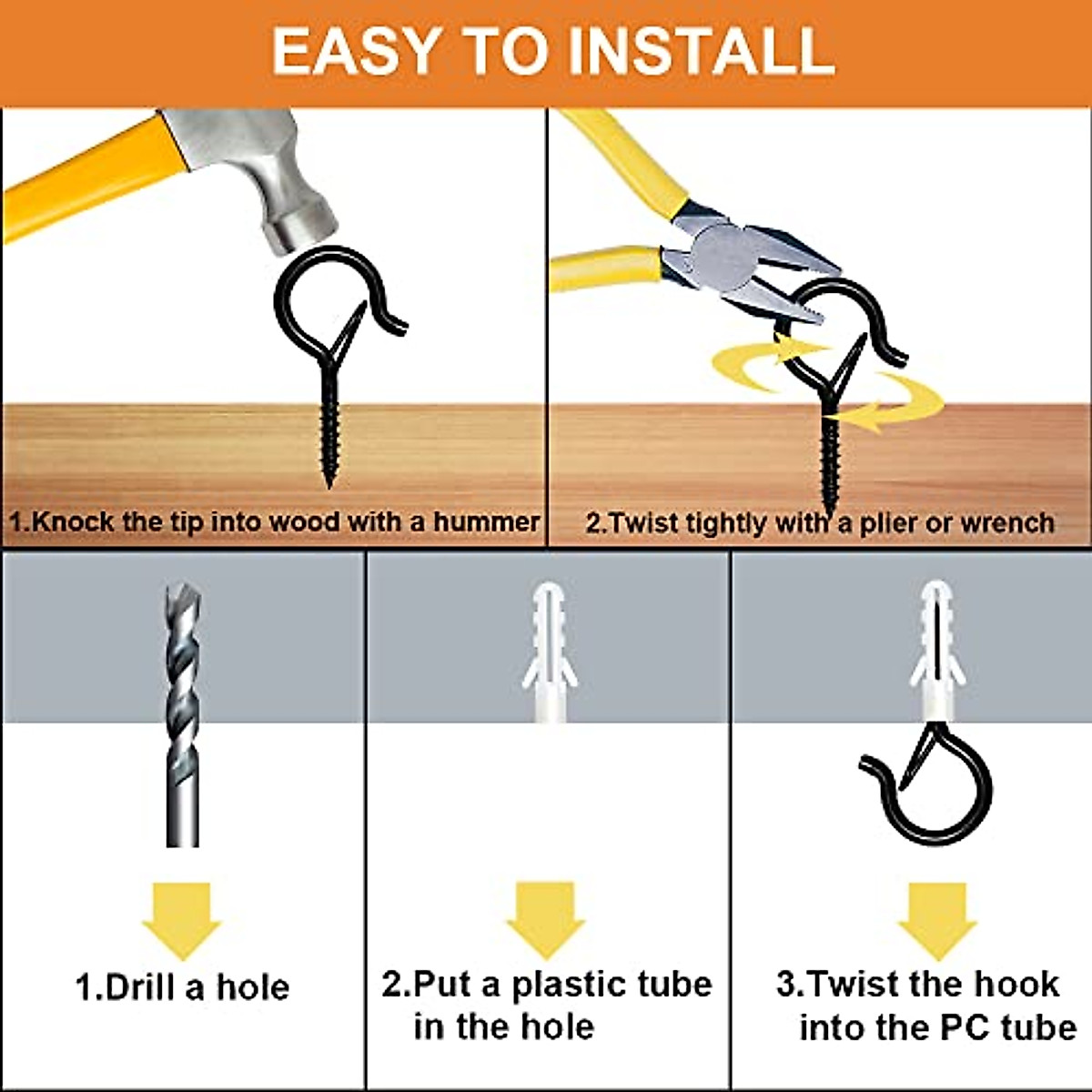 EASY TO INSTALL

1.Knock the tip into wood with a hummer

2.Twist tightly with a plier or wrench

1.Drill a hole

2.Put a plastic tube in the hole

3.Twist the hook into the PC tube