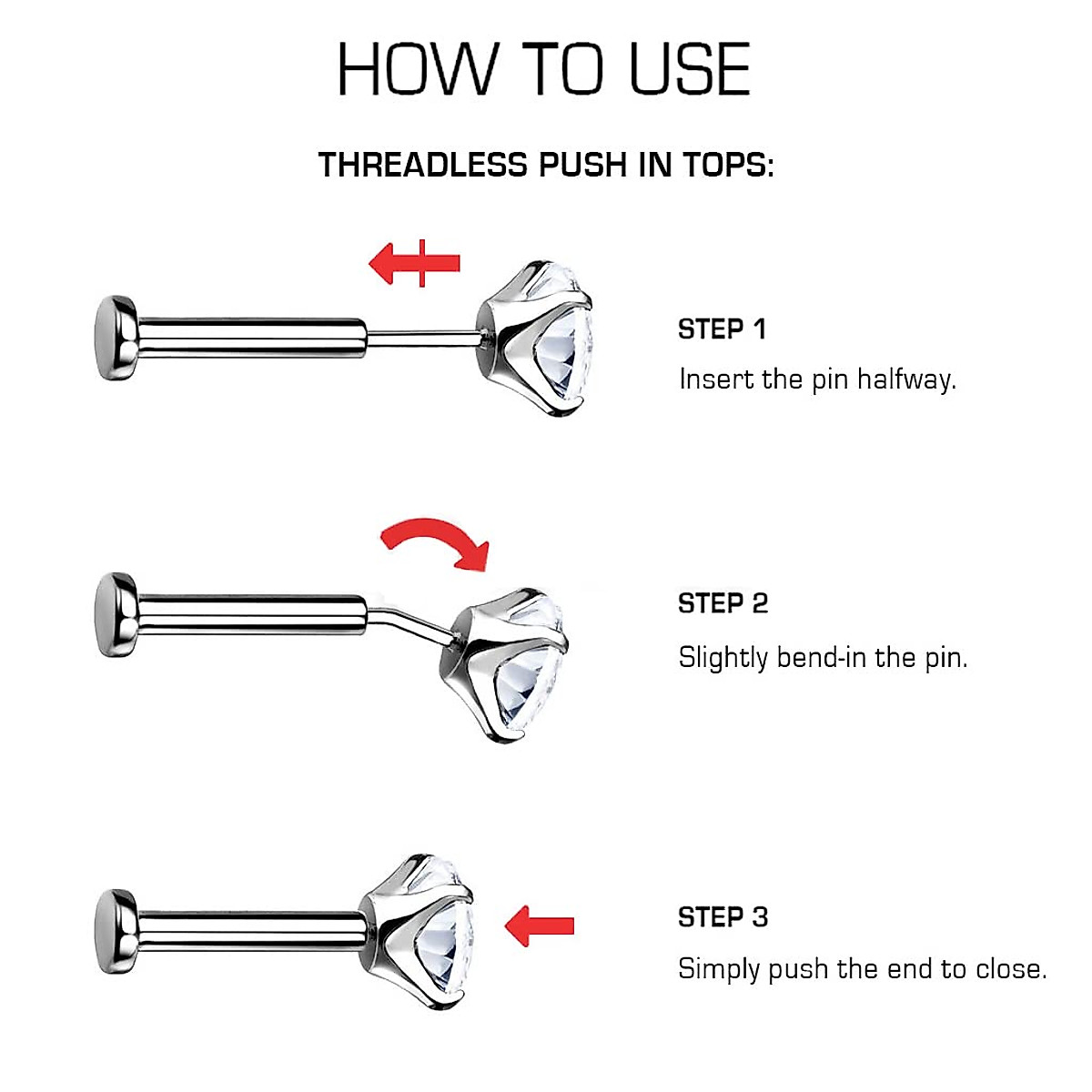 HOW TO USE

THREADLESS PUSH IN TOPS:

STEP 1

Insert the pin halfway.

STEP 2

Slightly bend-in the pin.

STEP 3

Simply push the end to close.