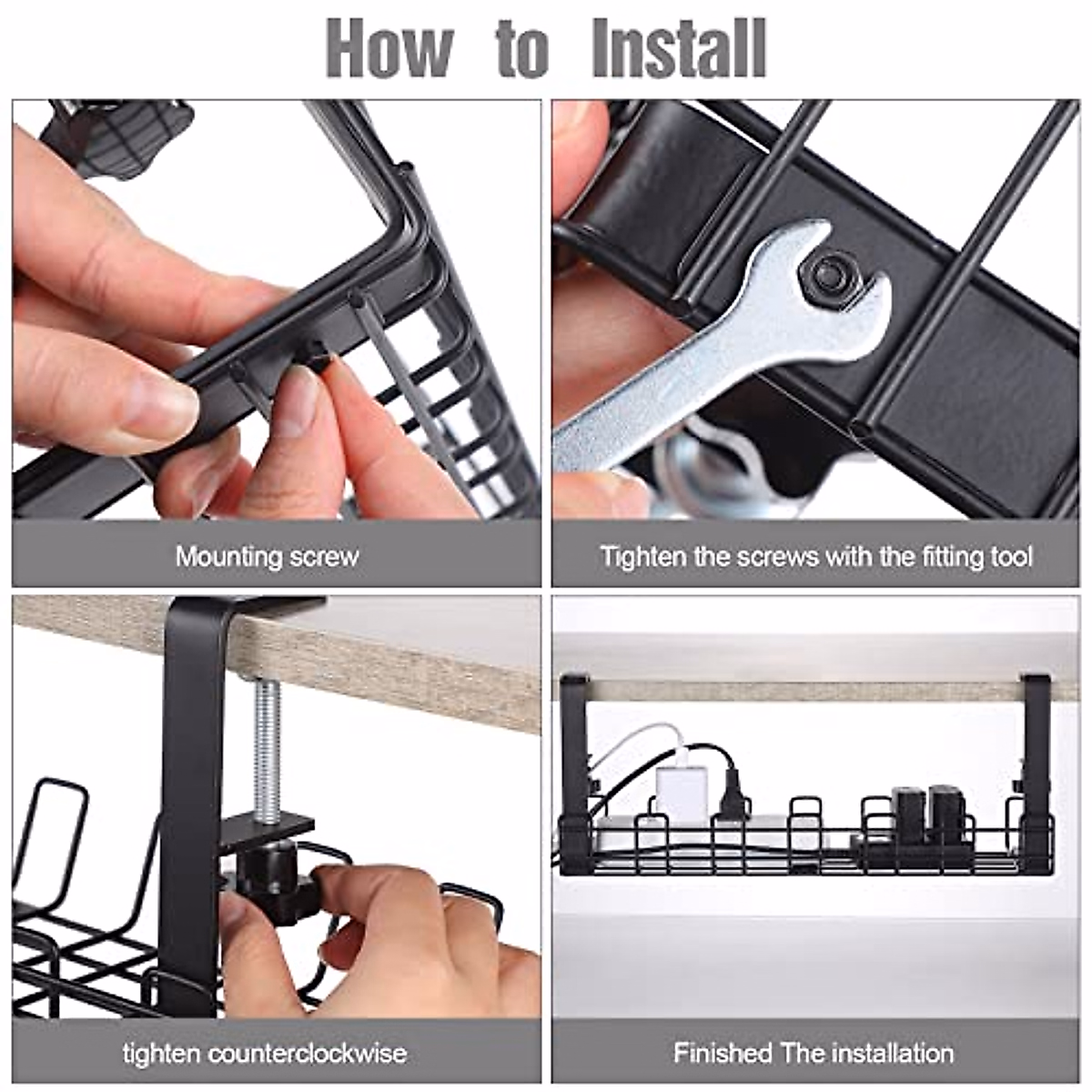 How to Install

Mounting screw

Tighten the screws with the fitting tool

tighten counterclockwise

Finished The installation