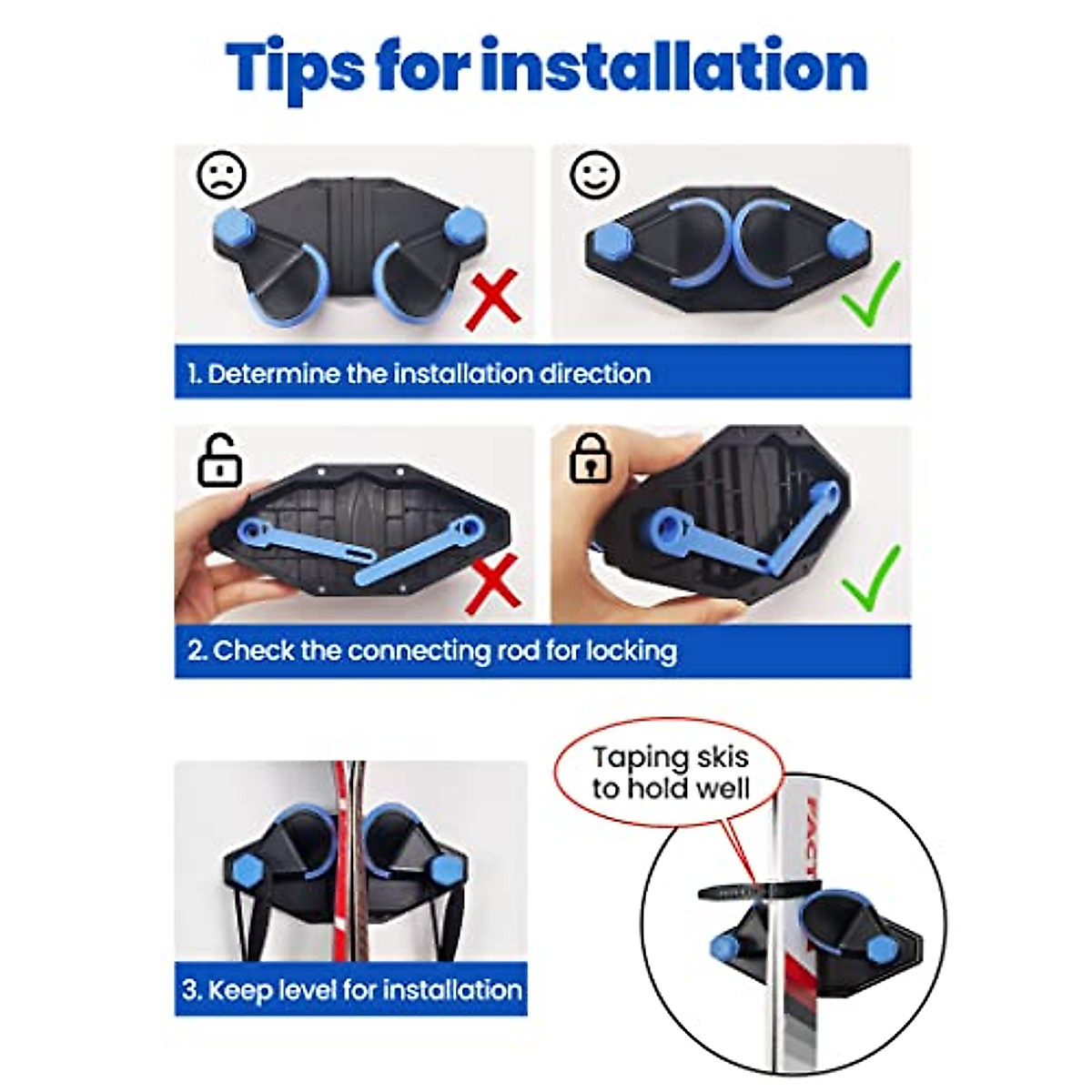 Tips for installation

1. Determine the installation direction

2. Check the connecting rod for locking

3. Keep level for installation

Taping skis to hold well

FACT