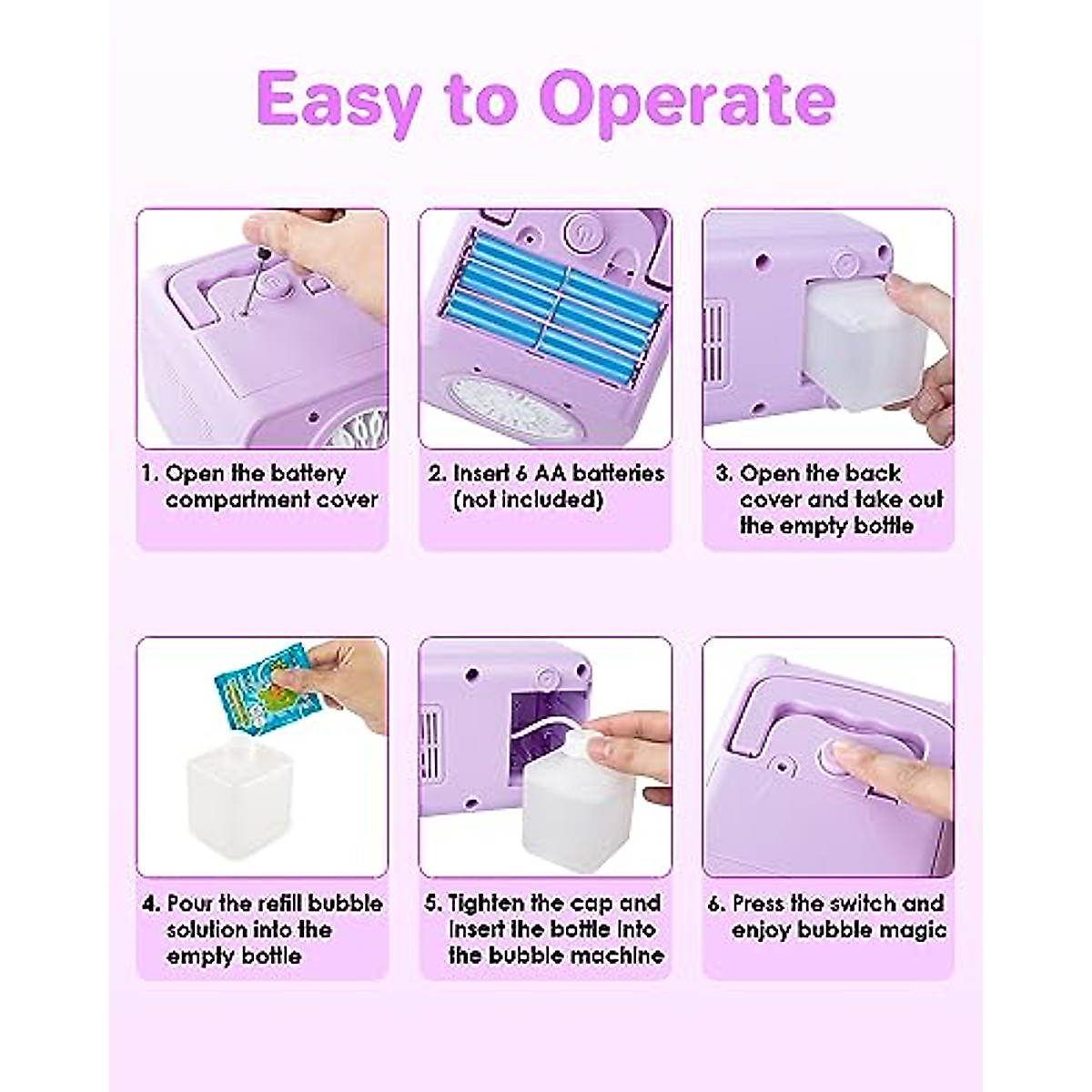 Easy to Operate

1. Open the battery compartment cover

2. Insert 6 AA batteries (not included)

3. Open the back cover and take out the empty bottle

4. Pour the refill bubble solution into the empty bottle

5. Tighten the cap and insert the bottle into the bubble machine

6. Press the switch and enjoy bubble magic