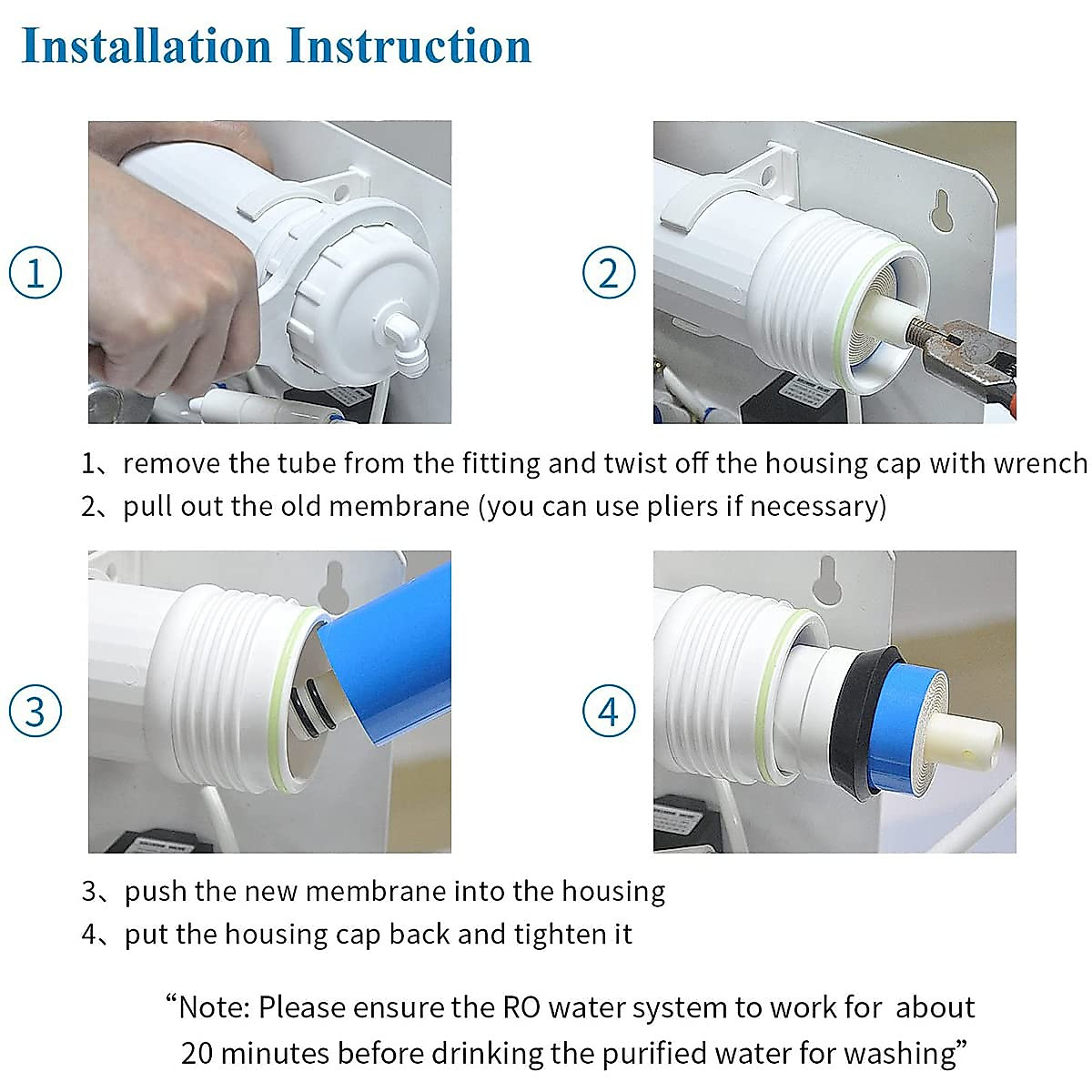 Installation Instruction

①

②

1、remove the tube from the fitting and twist off the housing cap with wrench

2、pull out the old membrane (you can use pliers if necessary)

③

④

3、push the new membrane into the housing

4、put the housing cap back and tighten it

"Note: Please ensure the RO water system to work for about 20 minutes before drinking the purified water for washing"