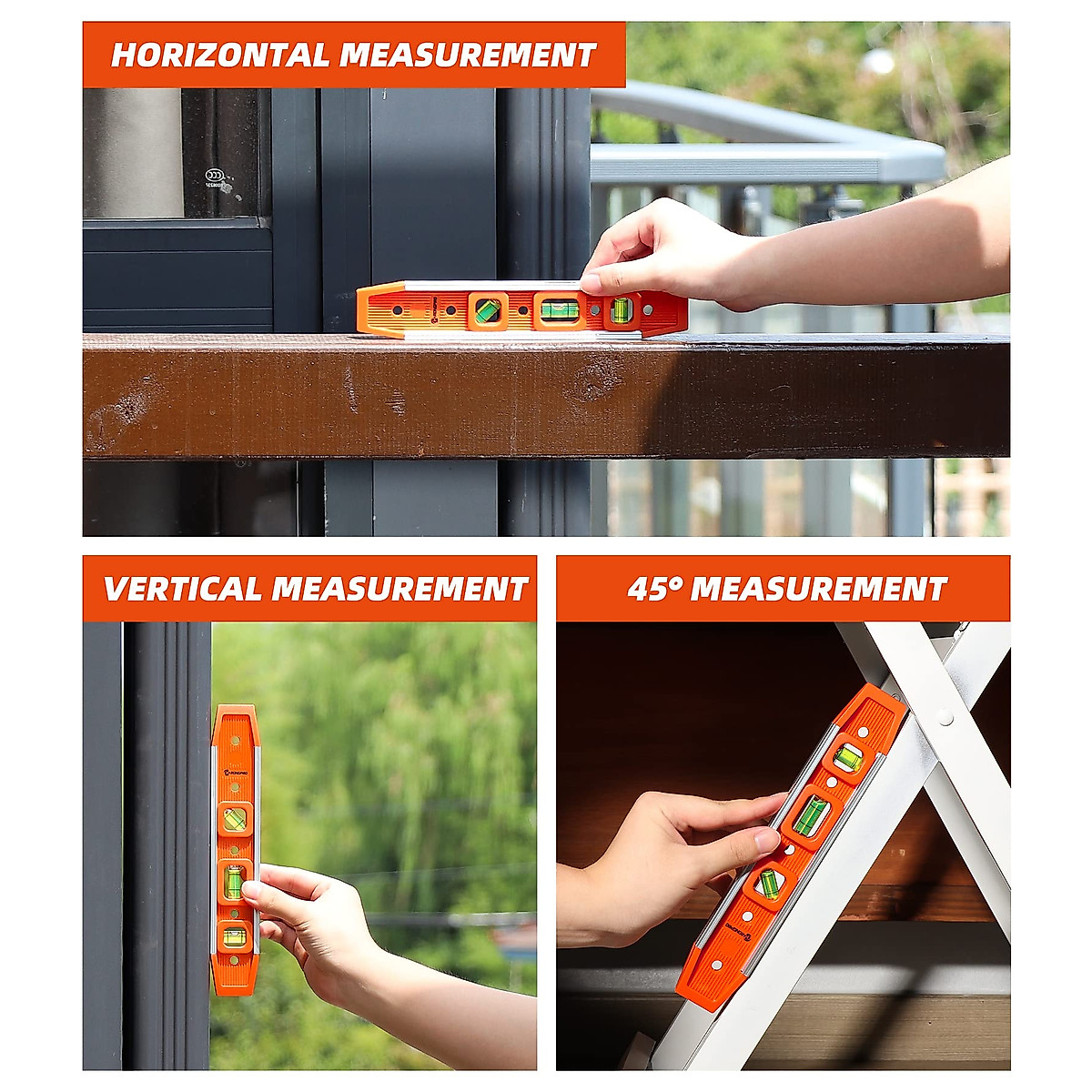 HORIZONTAL MEASUREMENT

VERTICAL MEASUREMENT

45° MEASUREMENT