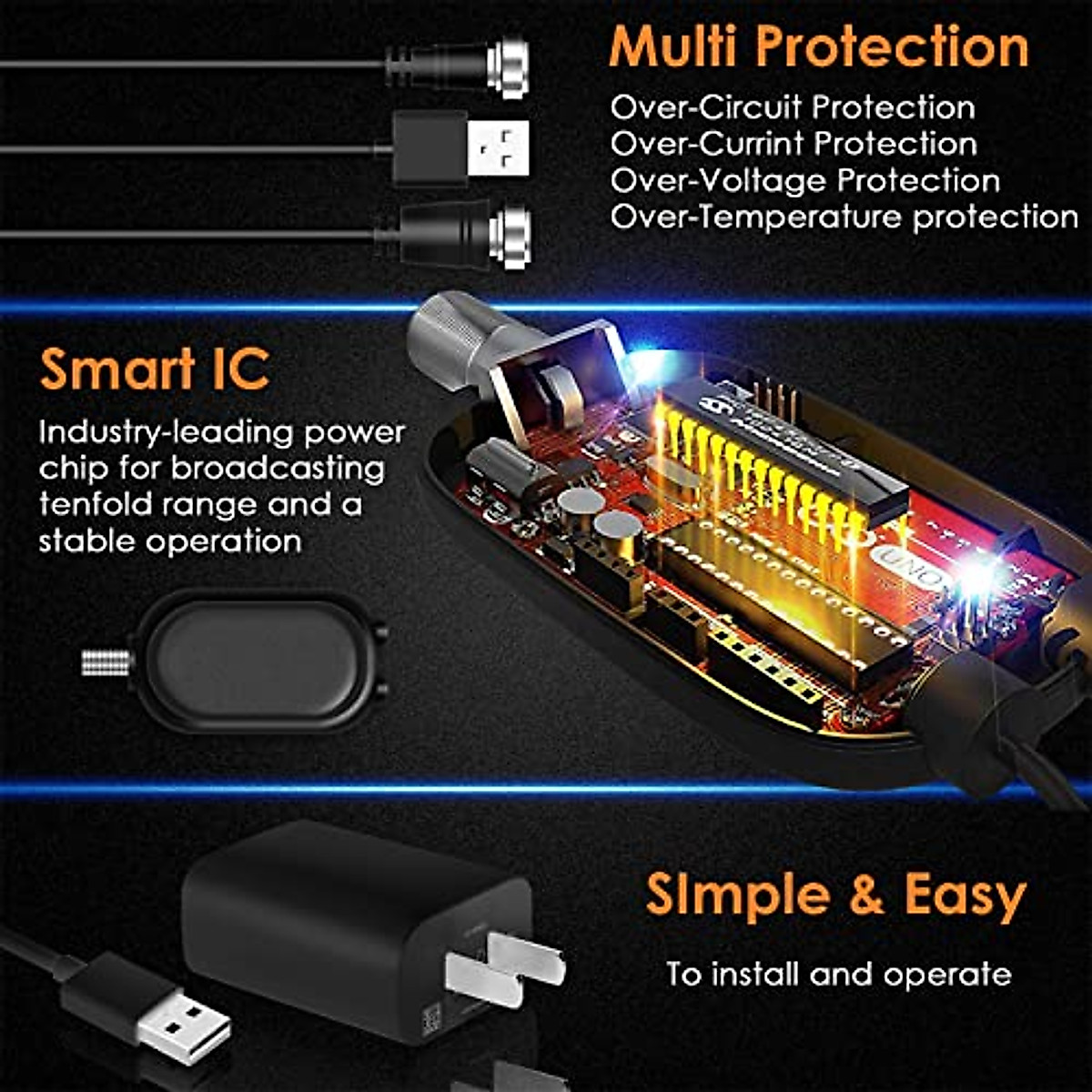 Multi Protection
Over-Circuit Protection
Over-Currint Protection
Over-Voltage Protection
Over-Temperature protection

Smart IC
Industry-leading power chip for broadcasting tenfold range and a stable operation

UNO

SImple & Easy
To install and operate