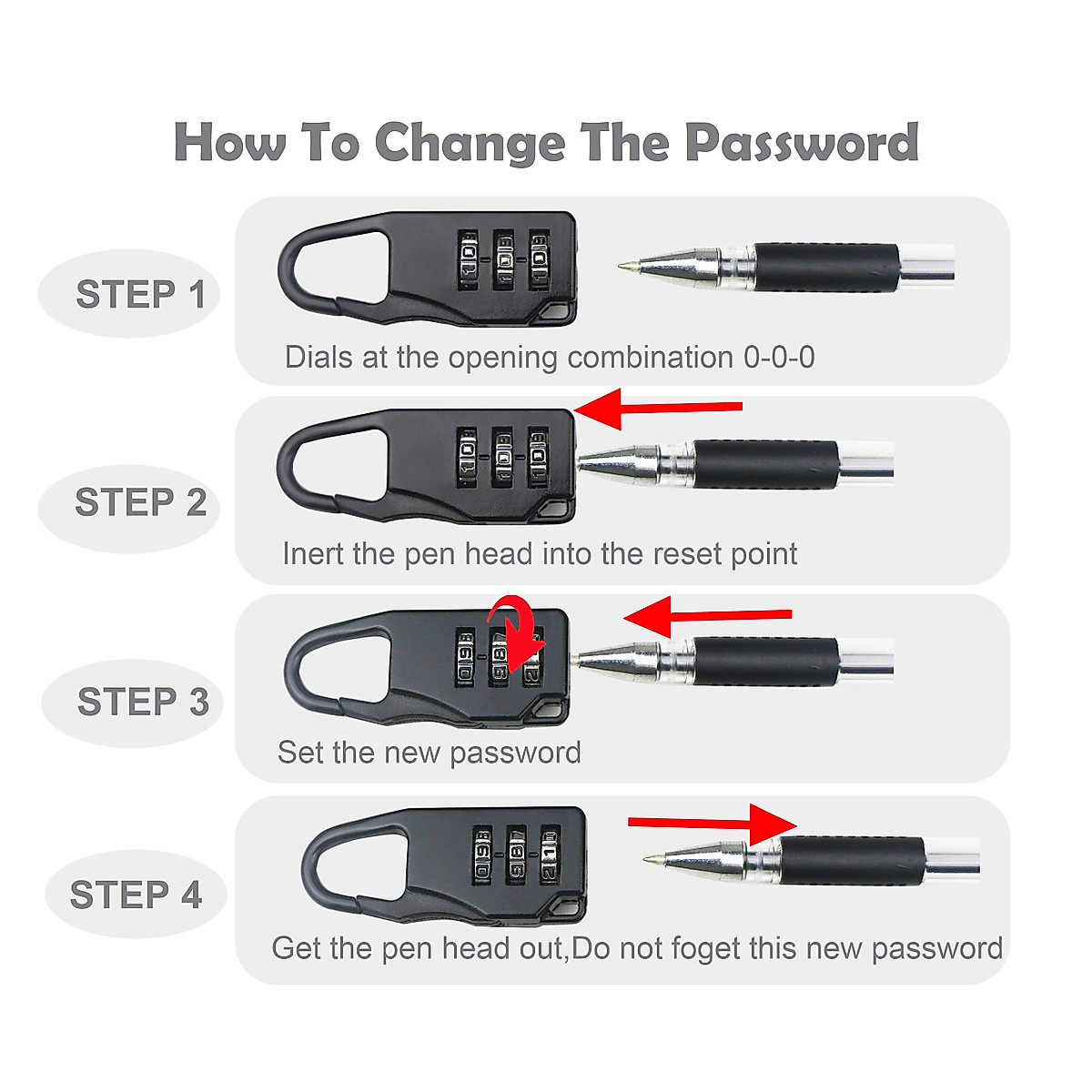 How To Change The Password

STEP 1

Dials at the opening combination 0-0-0

STEP 2

Inert the pen head into the reset point

STEP 3

Set the new password

STEP 4

Get the pen head out,Do not foget this new password