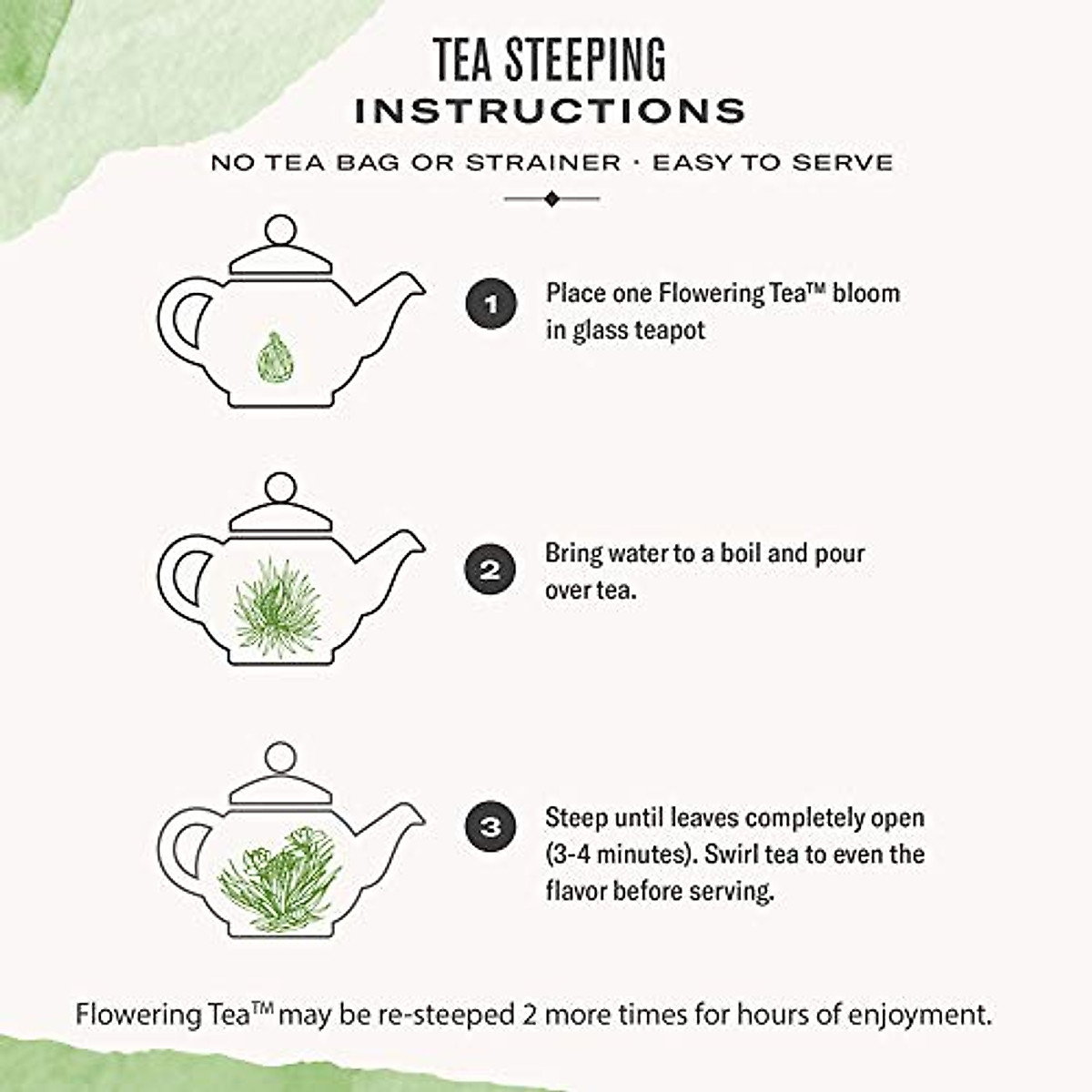 TEA STEEPING
INSTRUCTIONS

NO TEA BAG OR STRAINER · EASY TO SERVE

1 Place one Flowering Tea™ bloom in glass teapot

2 Bring water to a boil and pour over tea.

3 Steep until leaves completely open (3-4 minutes). Swirl tea to even the flavor before serving.

Flowering Tea™ may be re-steeped 2 more times for hours of enjoyment.