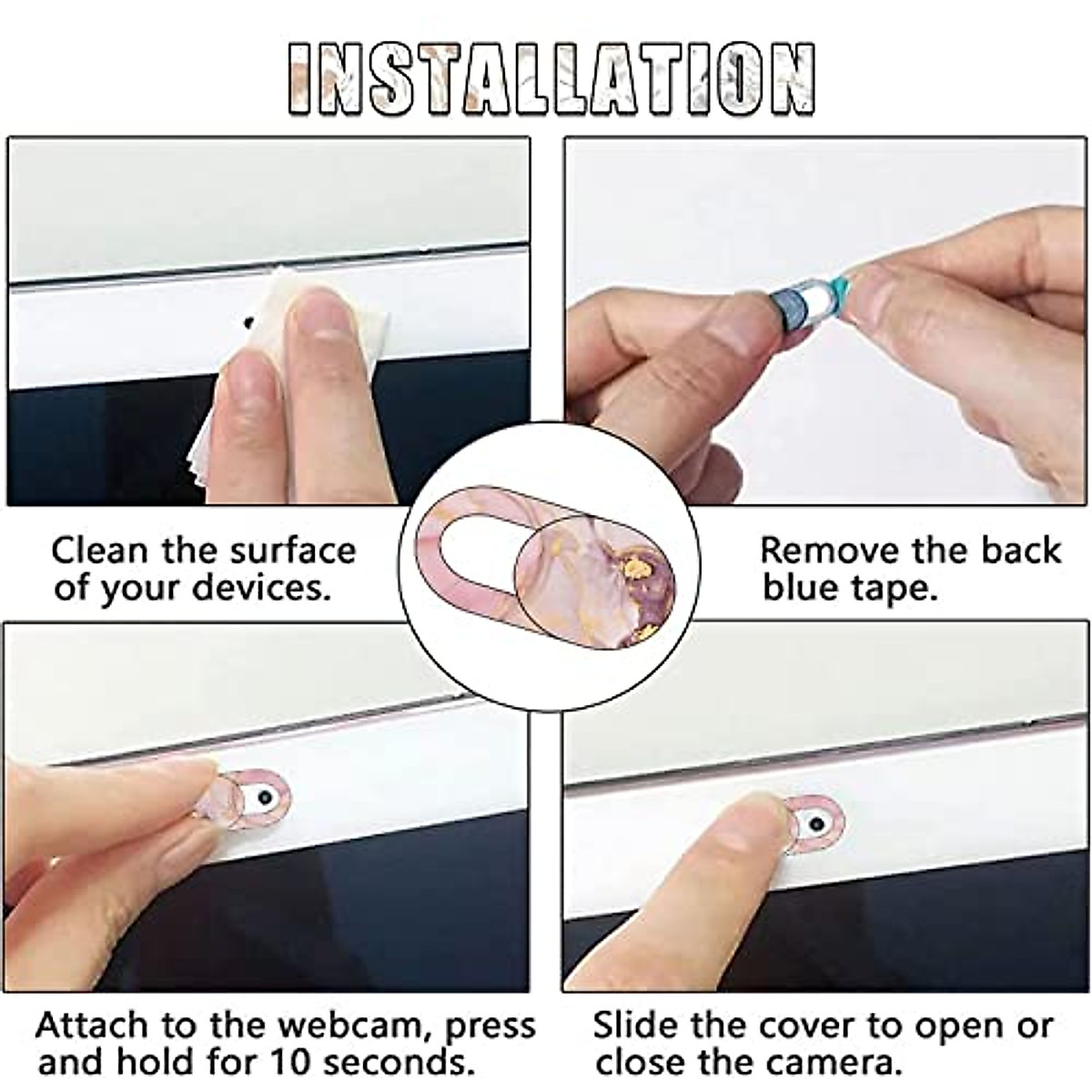 INSTALLATION

Clean the surface of your devices.

Remove the back blue tape.

Attach to the webcam, press and hold for 10 seconds.

Slide the cover to open or close the camera.