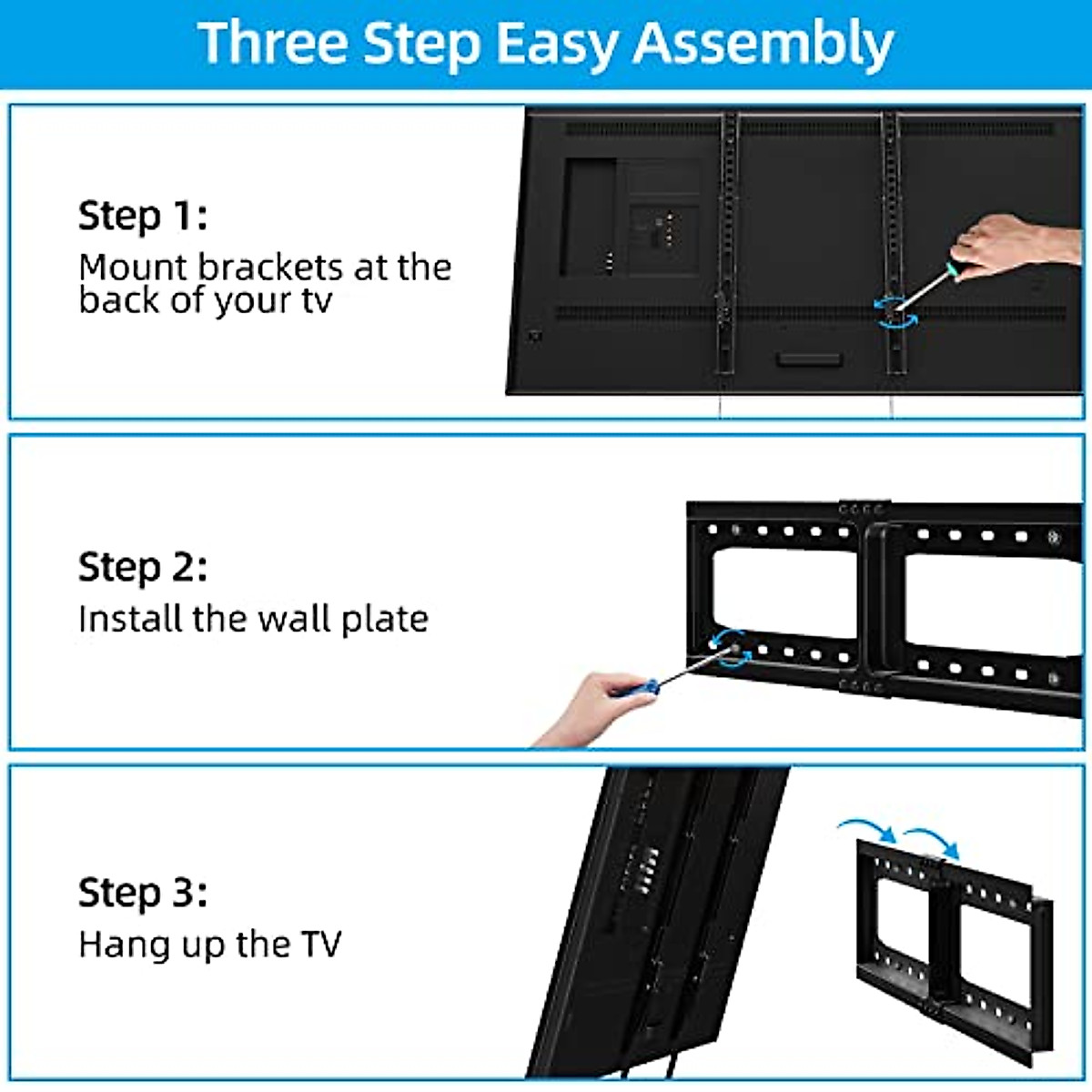 Three Step Easy Assembly

Step 1:
Mount brackets at the back of your tv

Step 2:
Install the wall plate

Step 3:
Hang up the TV