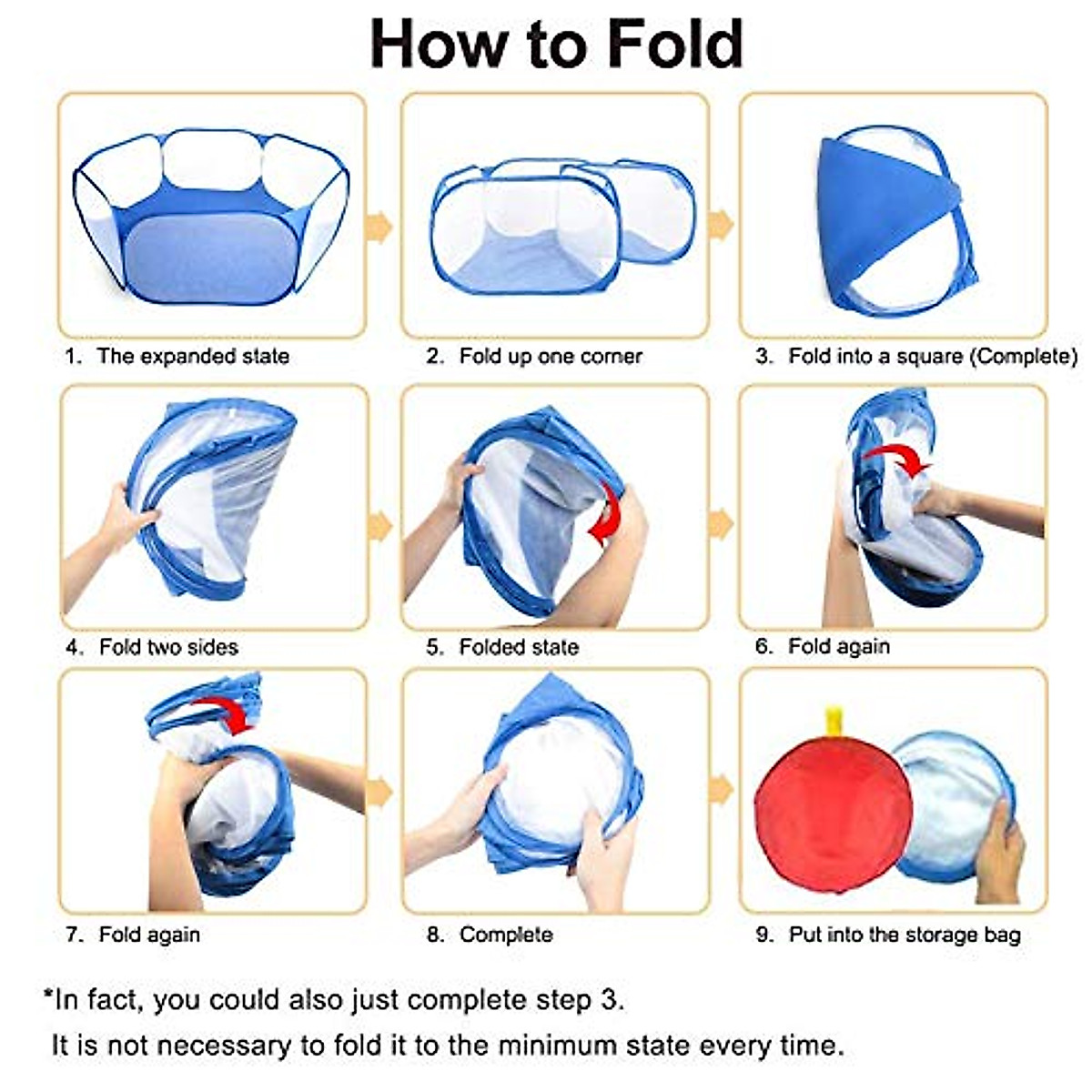 How to Fold

1. The expanded state

2. Fold up one corner

3. Fold into a square (Complete)

4. Fold two sides

5. Folded state

6. Fold again

7. Fold again

8. Complete

9. Put into the storage bag

*In fact, you could also just complete step 3.
It is not necessary to fold it to the minimum state every time.