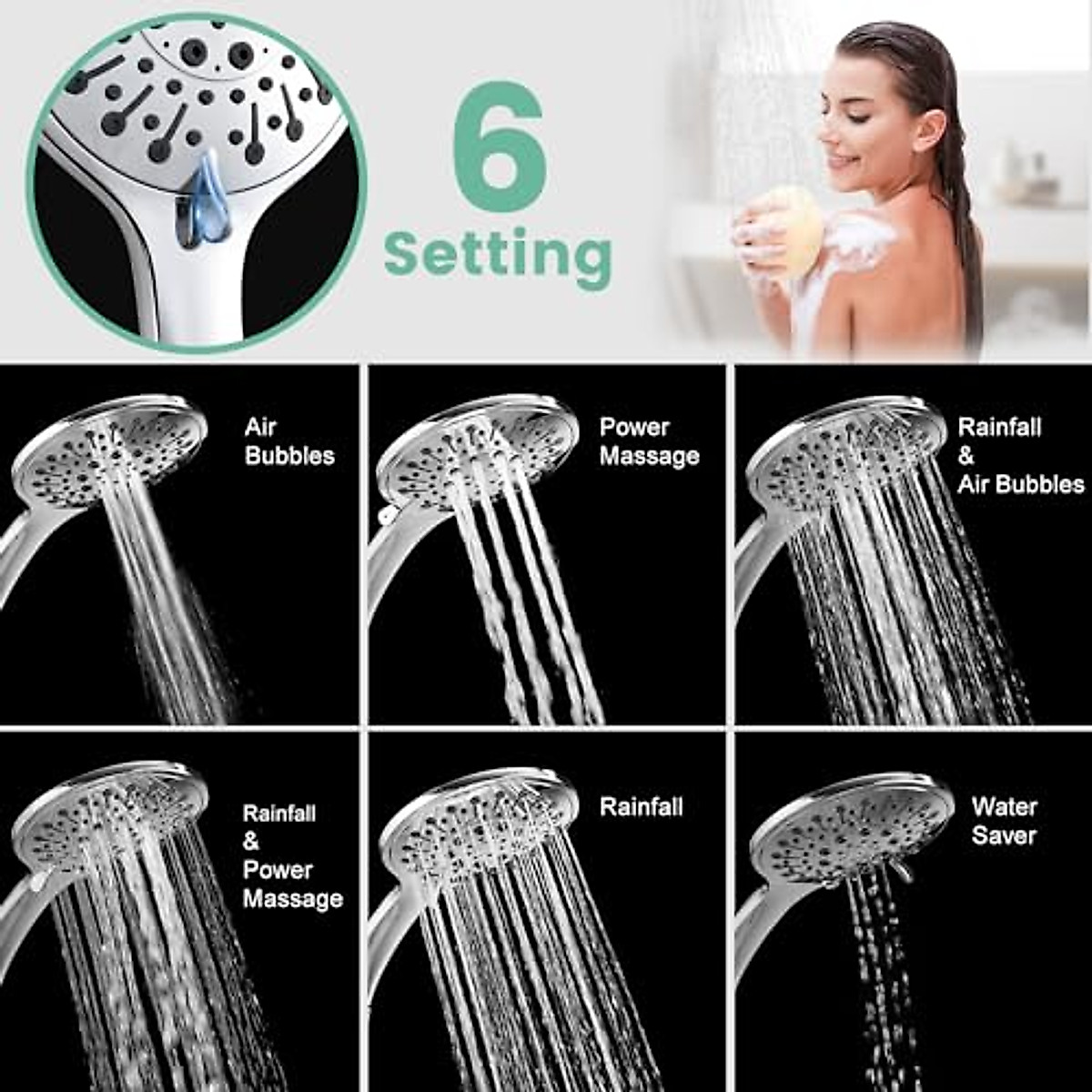 6
Setting

Air Bubbles

Power Massage

Rainfall & Air Bubbles

Rainfall & Power Massage

Rainfall

Water Saver