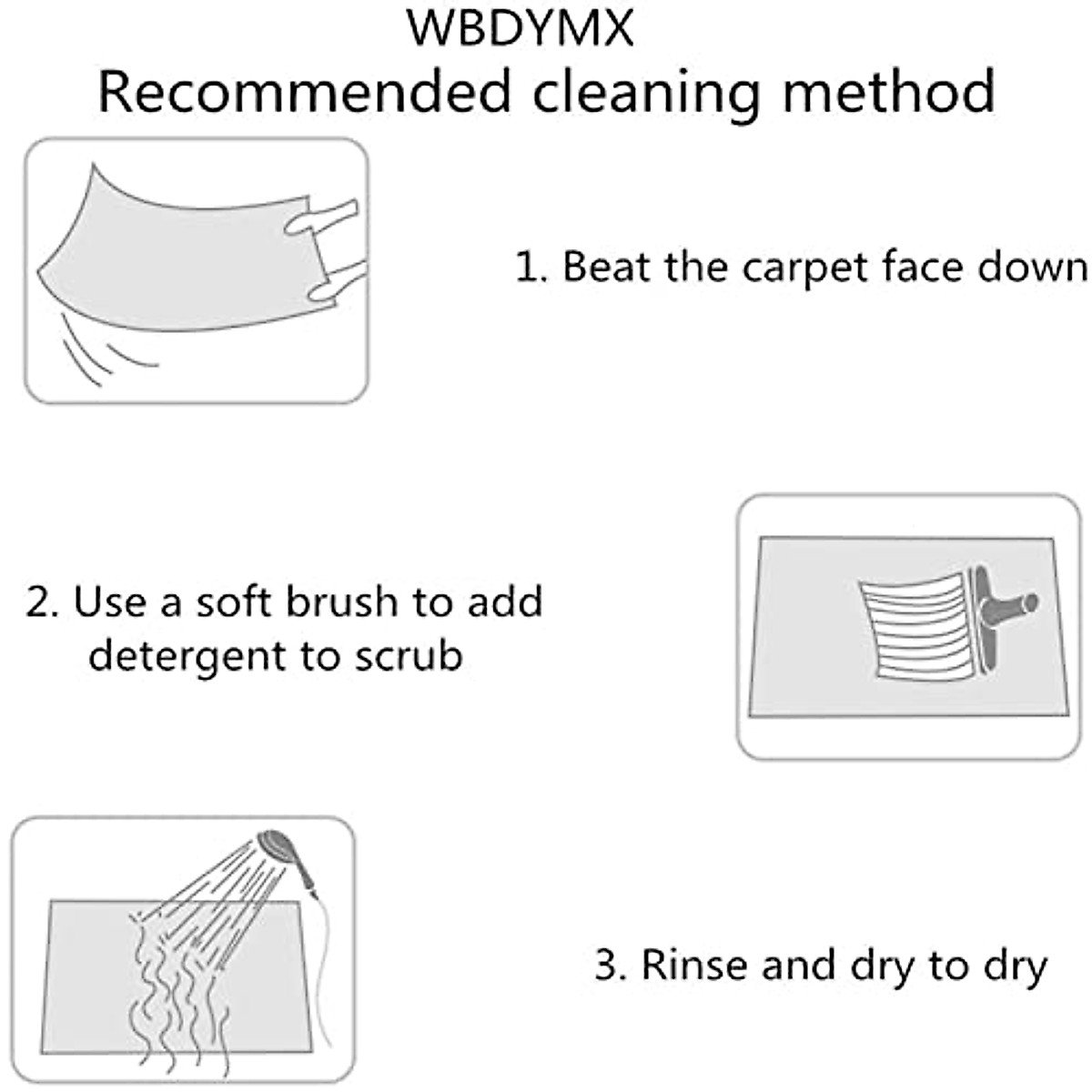 WBDYMX
Recommended cleaning method

1. Beat the carpet face down

2. Use a soft brush to add detergent to scrub

3. Rinse and dry to dry