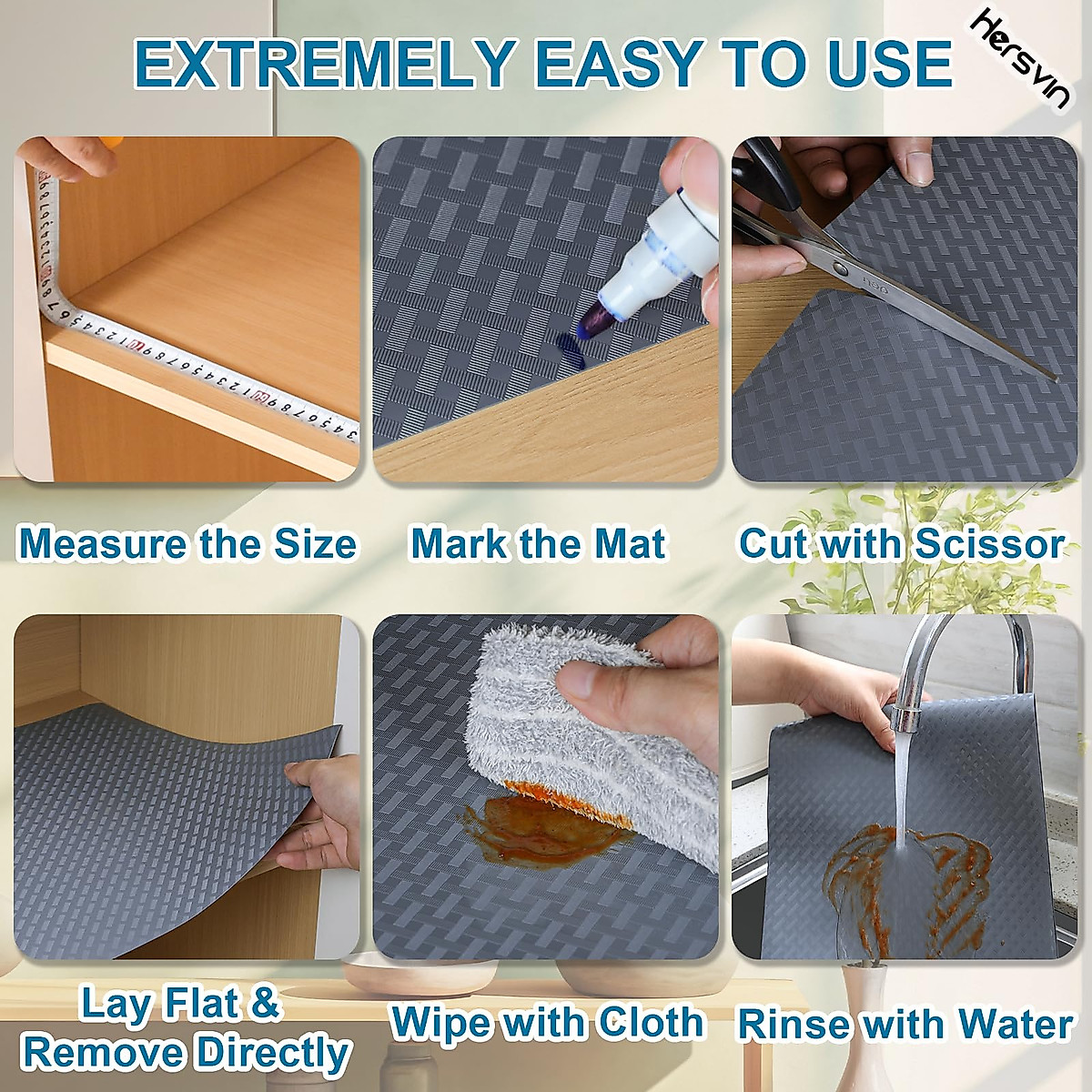 EXTREMELY EASY TO USE

Hersvin

Measure the Size

Mark the Mat

Cut with Scissor

Lay Flat & Remove Directly

Wipe with Cloth

Rinse with Water