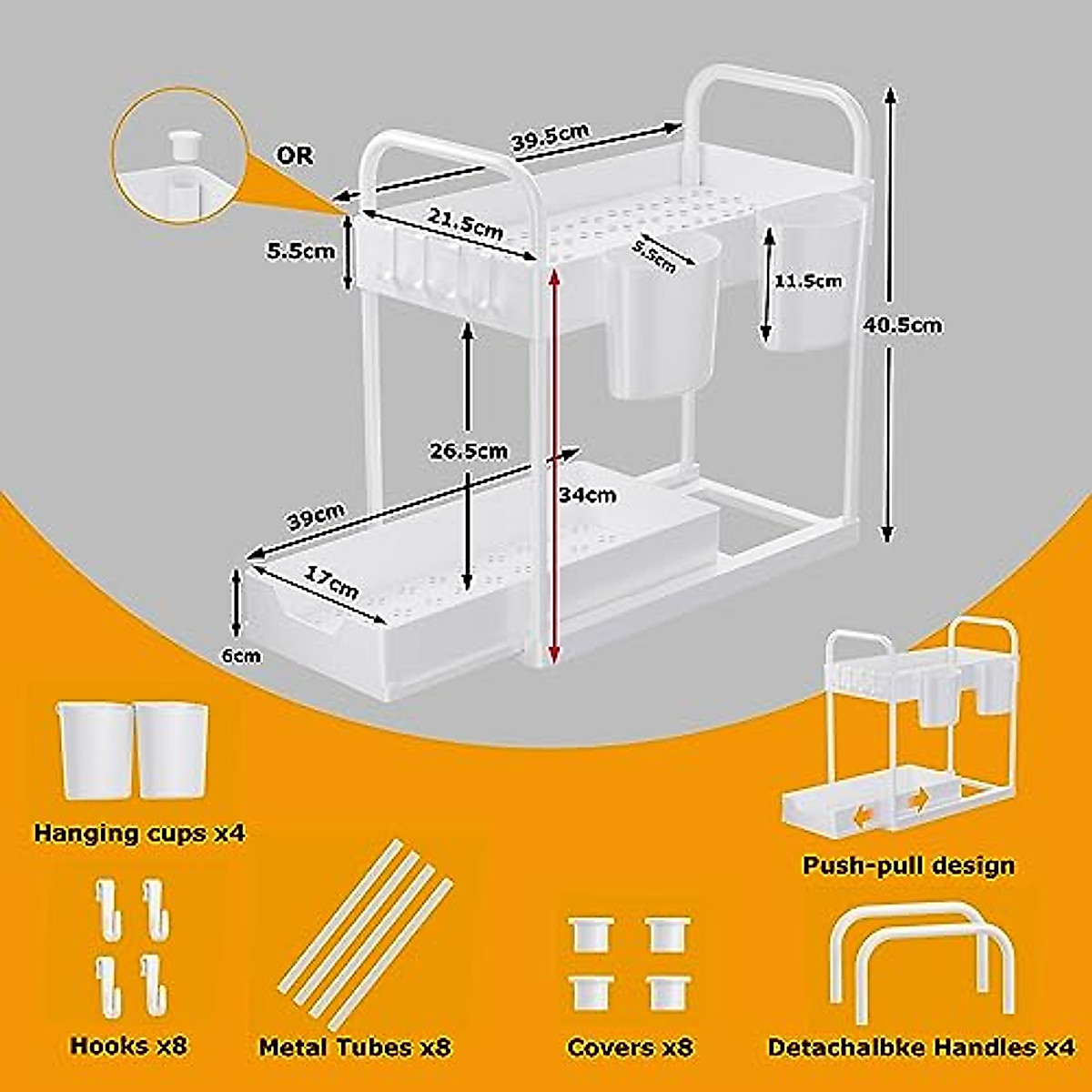 OR

39.5cm

21.5cm

5.5cm

5.5cm

11.5cm

40.5cm

26.5cm

34cm

39cm

17cm

6cm

Hanging cups x4

Push-pull design

Hooks x8

Metal Tubes x8

Covers x8

Detachalbke Handles x4