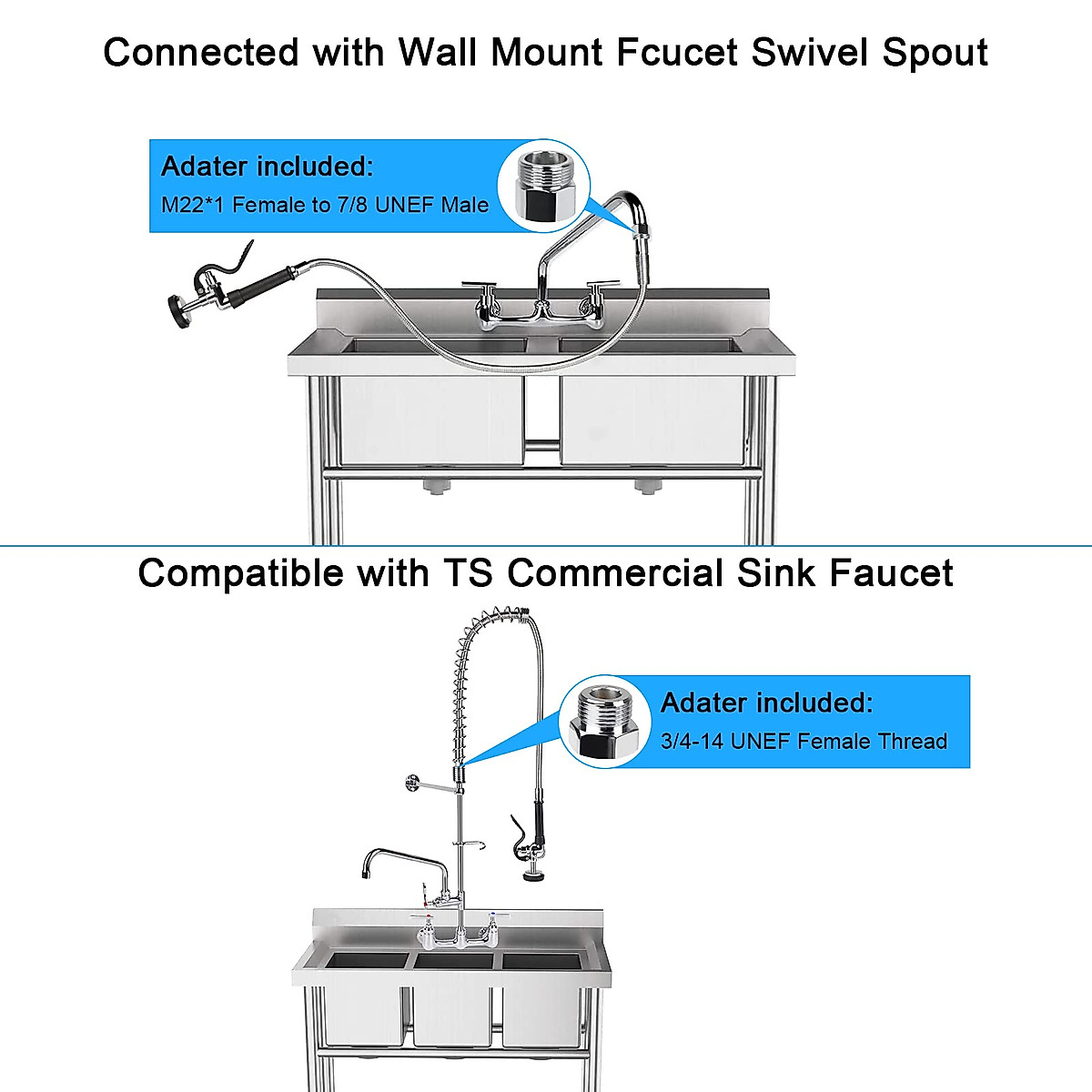 Connected with Wall Mount Fcucet Swivel Spout

Adater included:
M22*1 Female to 7/8 UNEF Male

Compatible with TS Commercial Sink Faucet

Adater included:
3/4-14 UNEF Female Thread