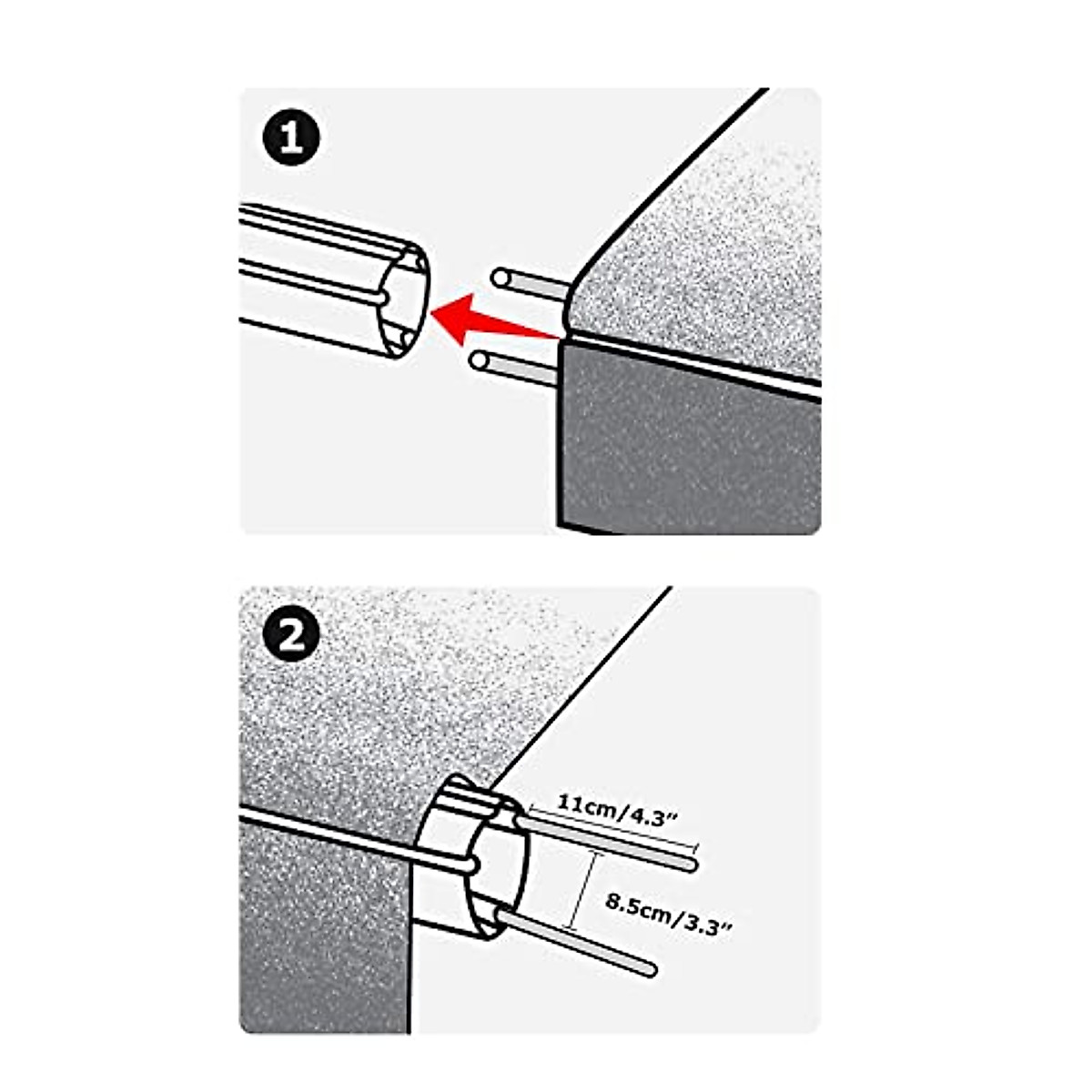 1

2

11cm/4.3"

8.5cm/3.3"