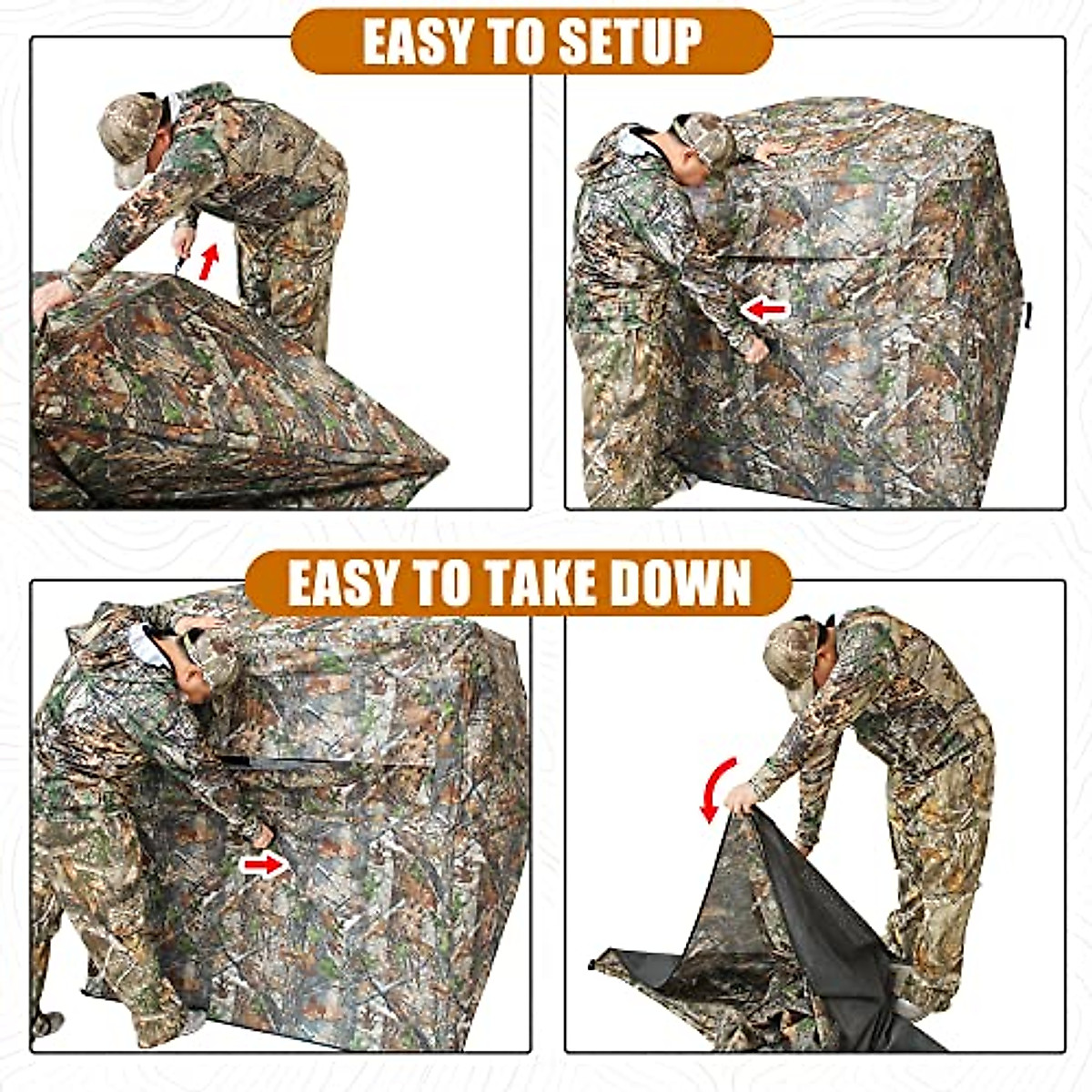 EASY TO SETUP

EASY TO TAKE DOWN