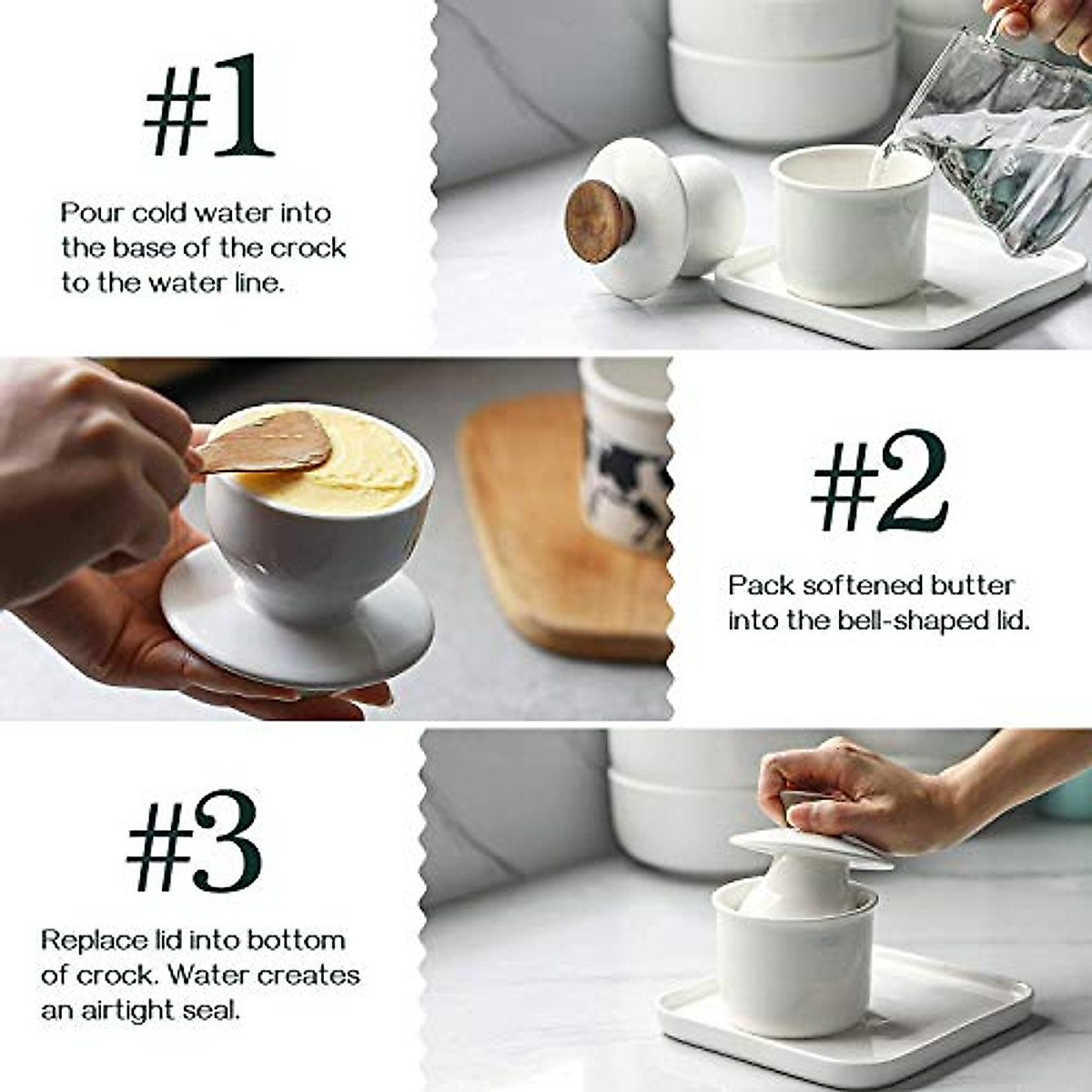 #1

Pour cold water into the base of the crock to the water line.

#2

Pack softened butter into the bell-shaped lid.

#3

Replace lid into bottom of crock. Water creates an airtight seal.