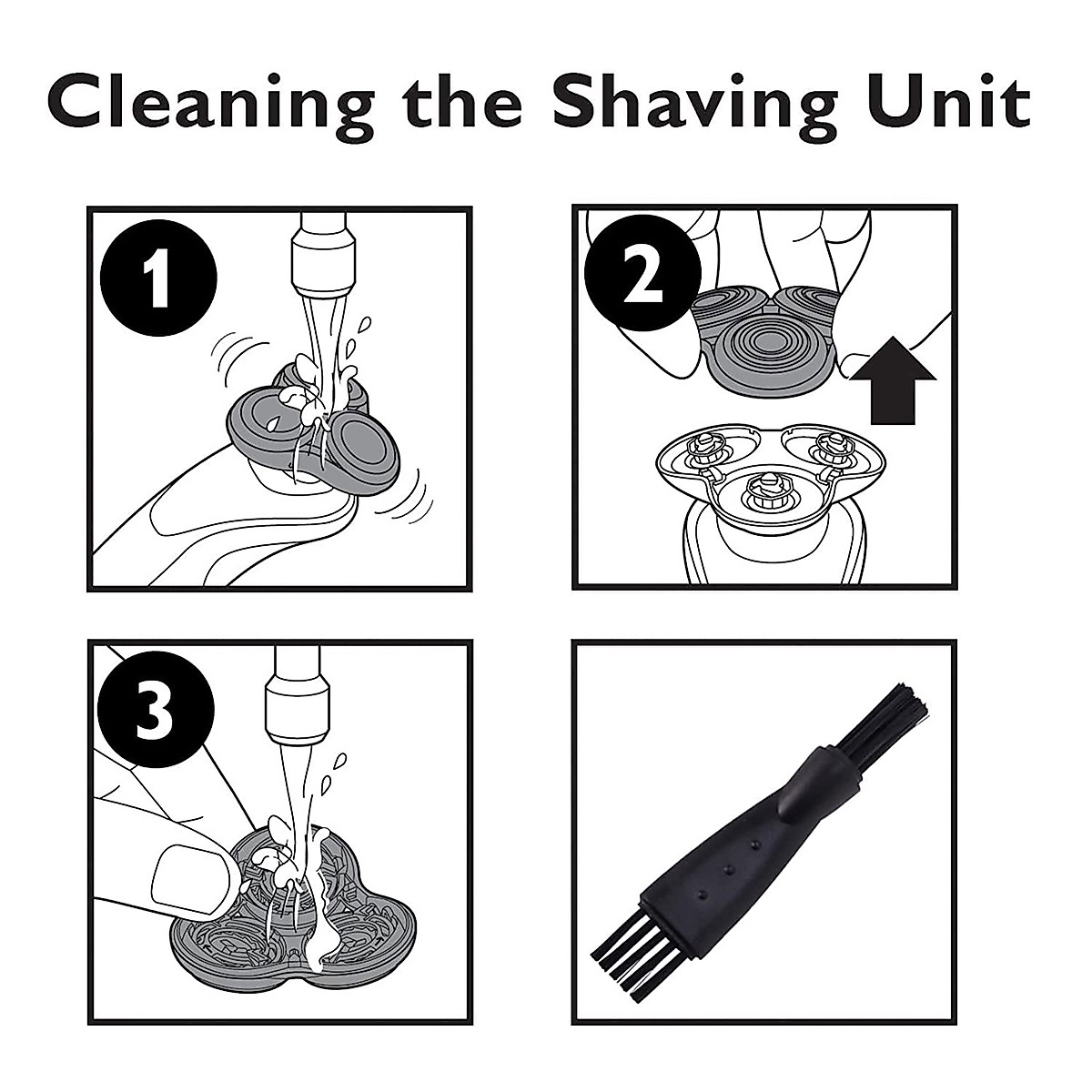 Cleaning the Shaving Unit

1

2

3