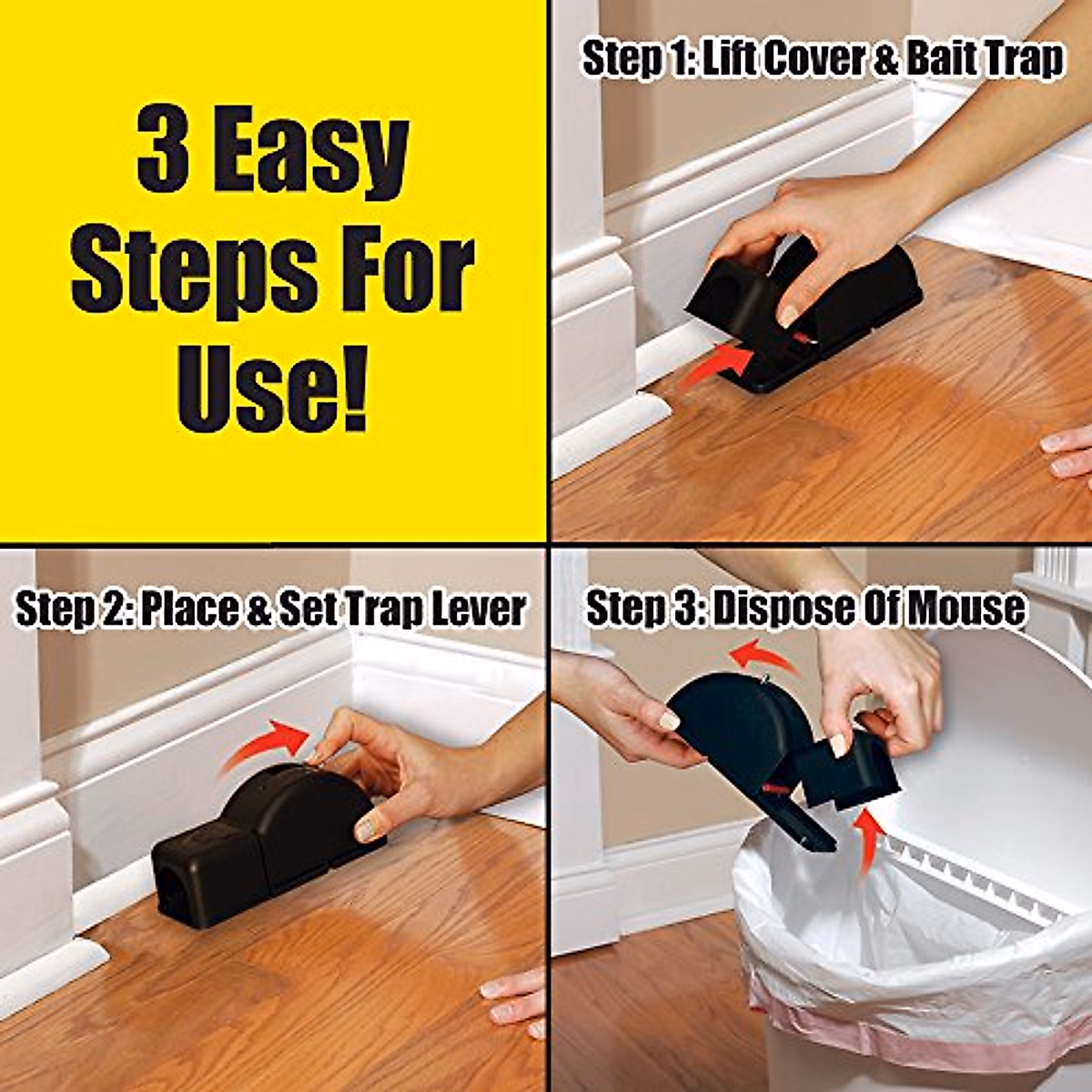 3 Easy Steps For Use!

Step 1: Lift Cover & Bait Trap

Step 2: Place & Set Trap Lever

Step 3: Dispose Of Mouse