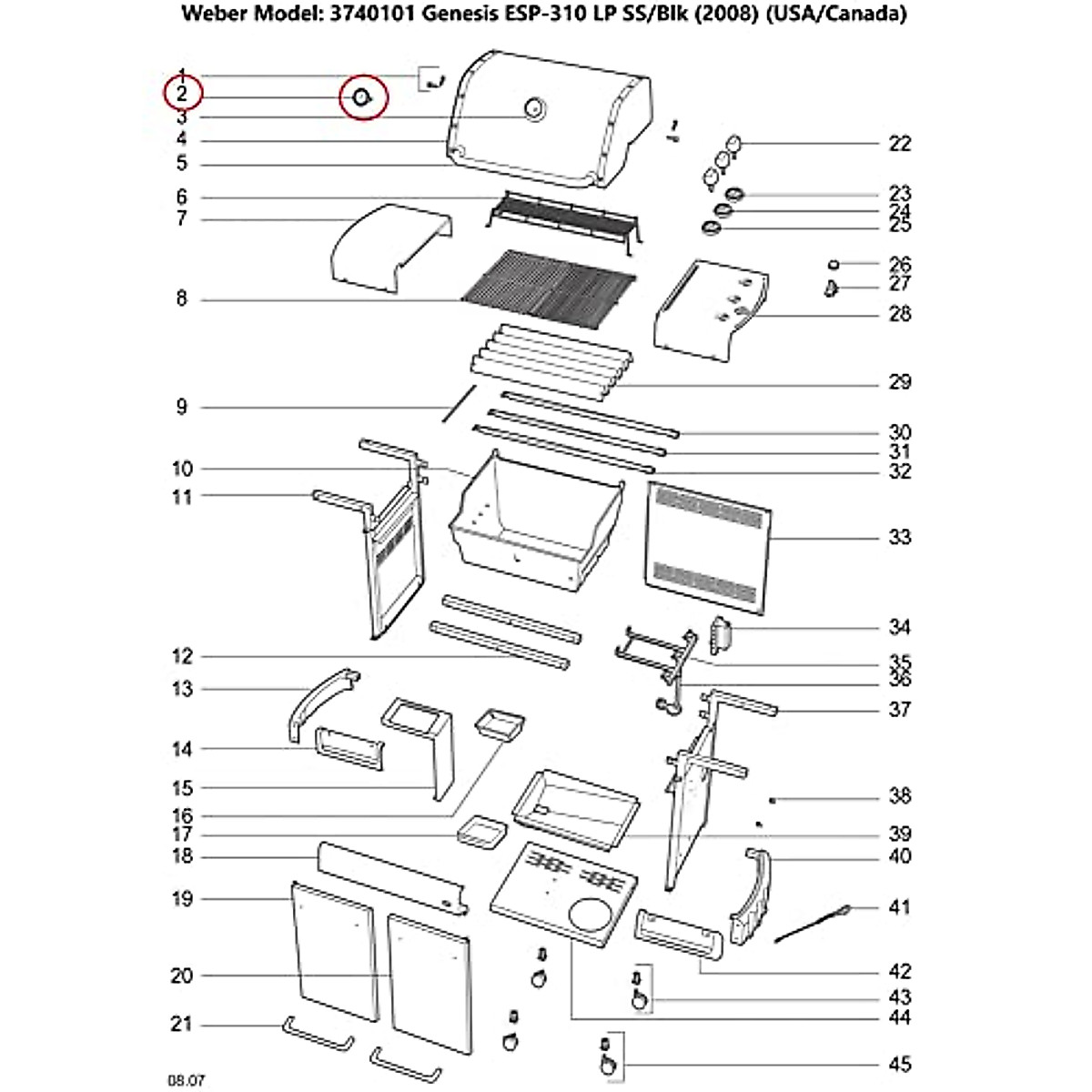 Weber Model: 3740101 Genesis ESP-310 LP SS/Blk (2008) (USA/Canada)

1
2
3
4
5
6
7
8
9
10
11
12
13
14
15
16
17
18
19
20
21
22
23
24
25
26
27
28
29
30
31
32
33
34
35
36
37
38
39
40
41
42
43
44
45

08.07