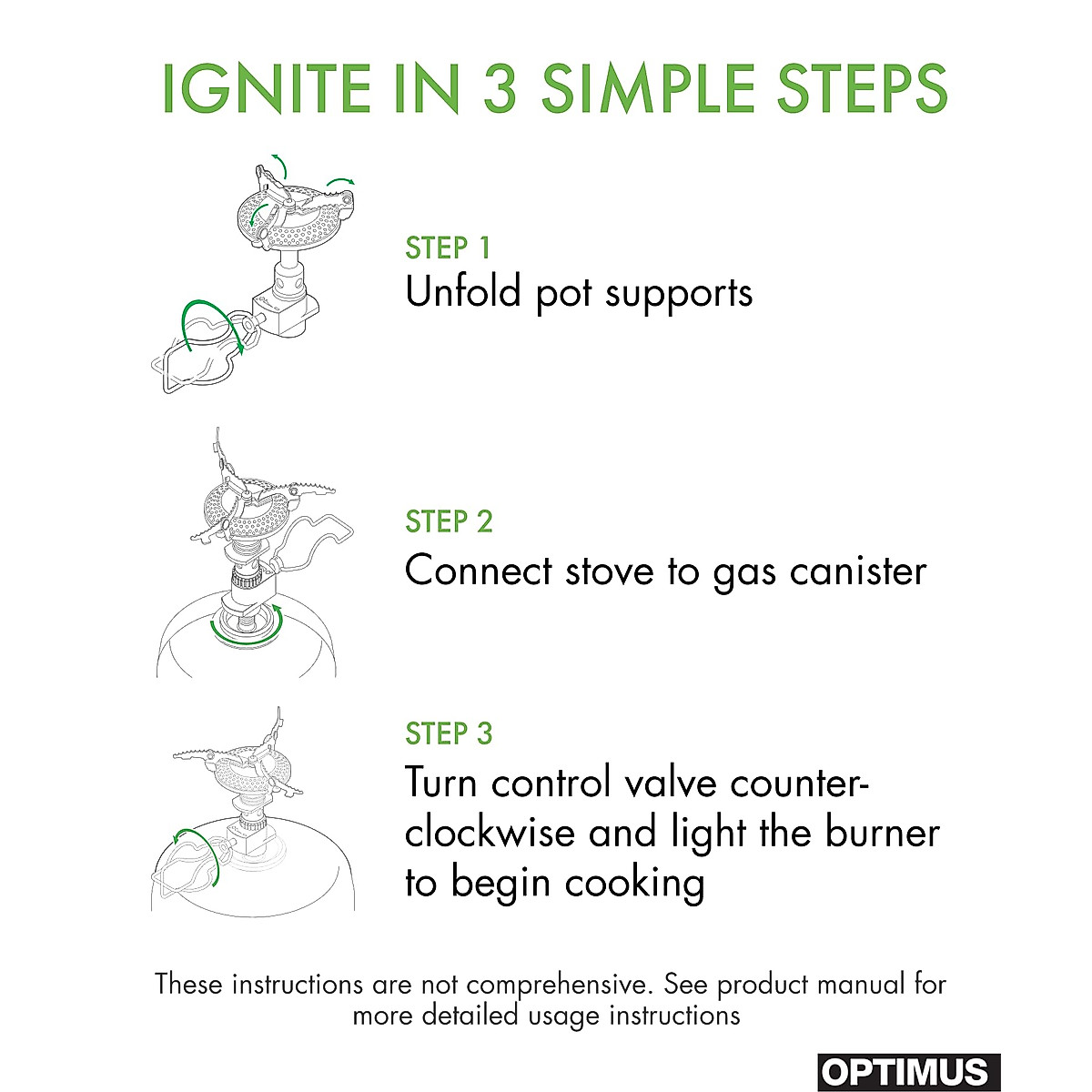 IGNITE IN 3 SIMPLE STEPS

STEP 1
Unfold pot supports

STEP 2
Connect stove to gas canister

STEP 3
Turn control valve counter-clockwise and light the burner to begin cooking

These instructions are not comprehensive. See product manual for more detailed usage instructions

OPTIMUS