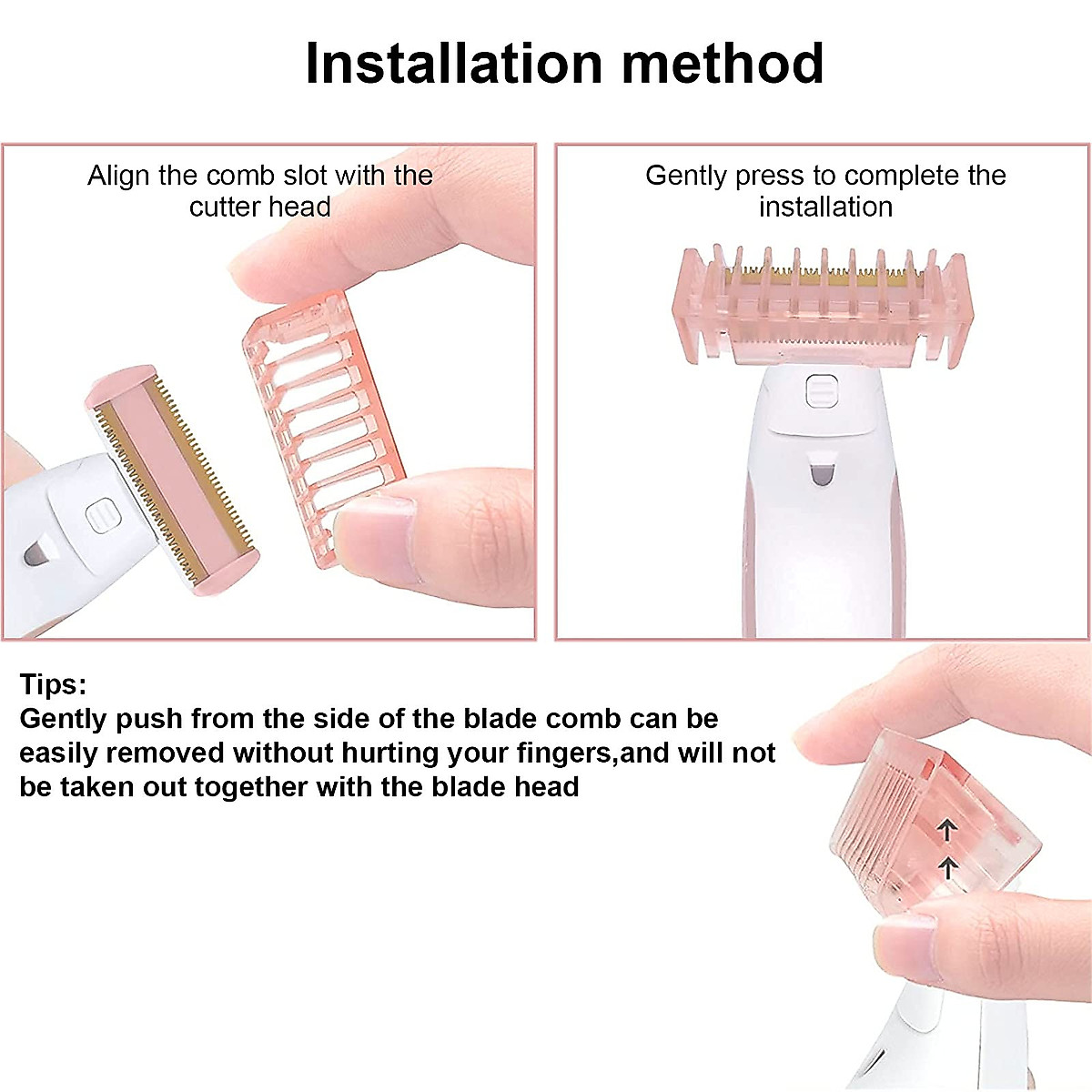 Installation method

Align the comb slot with the cutter head

Gently press to complete the installation

Tips:
Gently push from the side of the blade comb can be easily removed without hurting your fingers,and will not be taken out together with the blade head